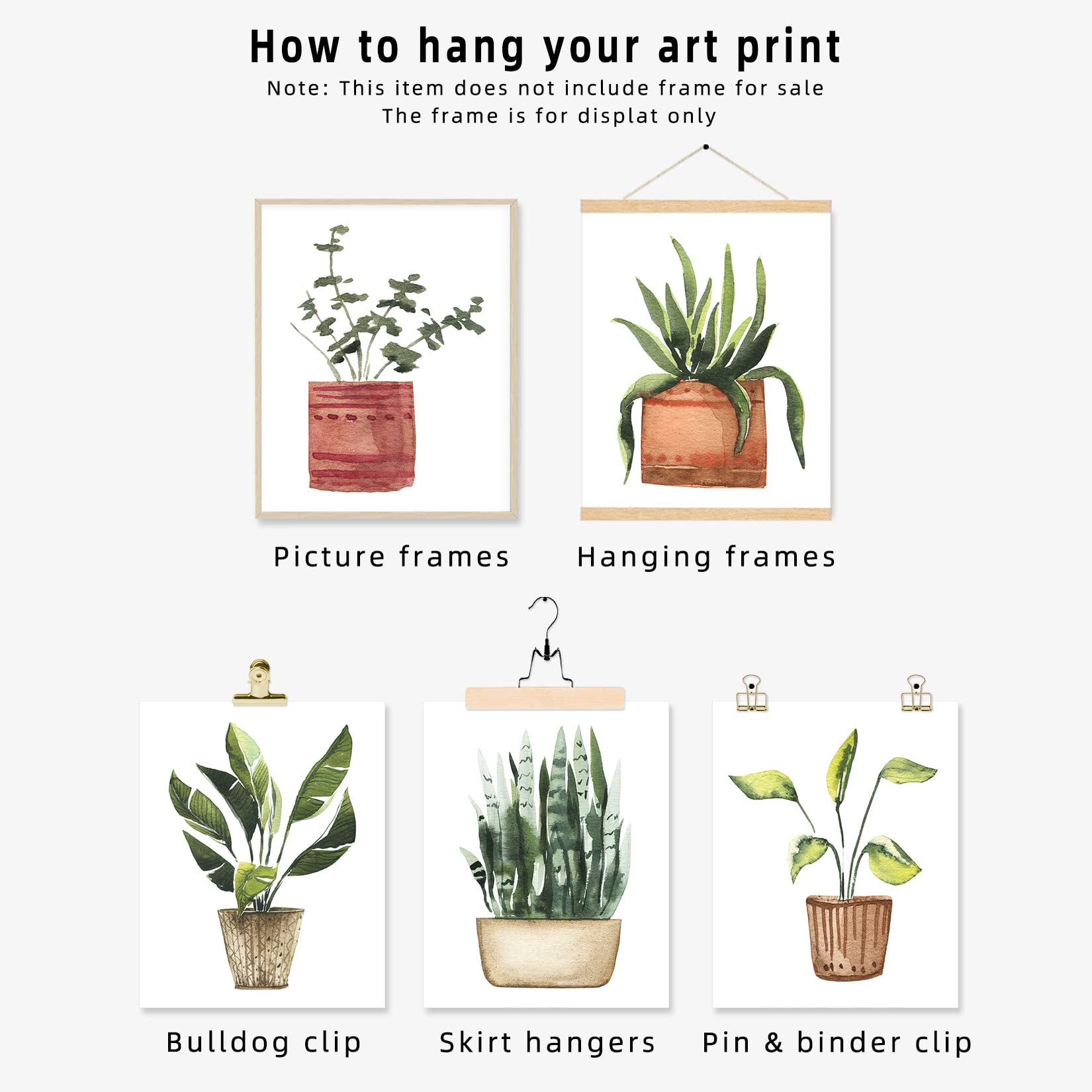 How to hang your art print
Note: This item does not include frame for sale
The frame is for displat only

Picture frames

Hanging frames

Bulldog clip

Skirt hangers

Pin & binder clip