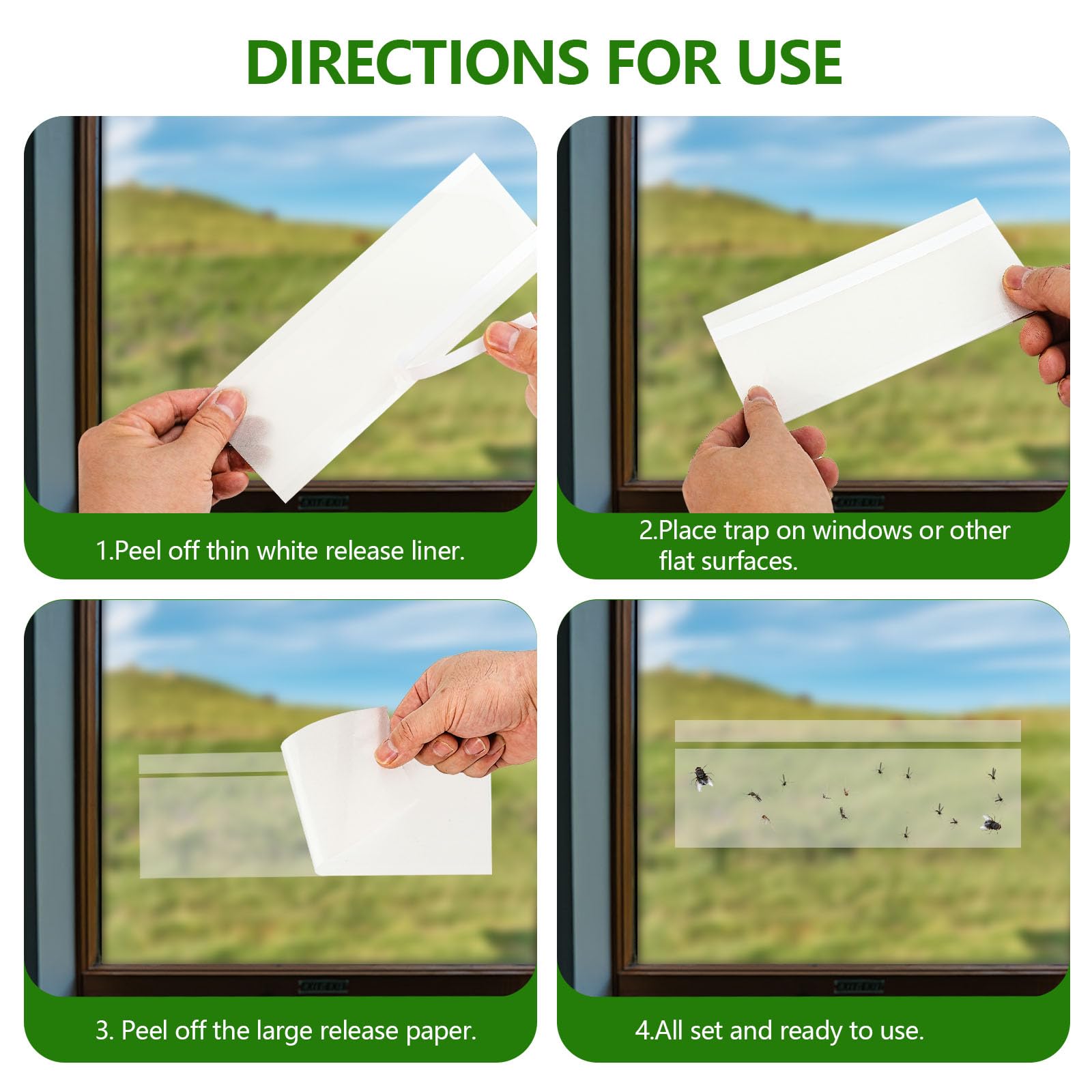 DIRECTIONS FOR USE

1.Peel off thin white release liner.

2.Place trap on windows or other flat surfaces.

3. Peel off the large release paper.

4.All set and ready to use.