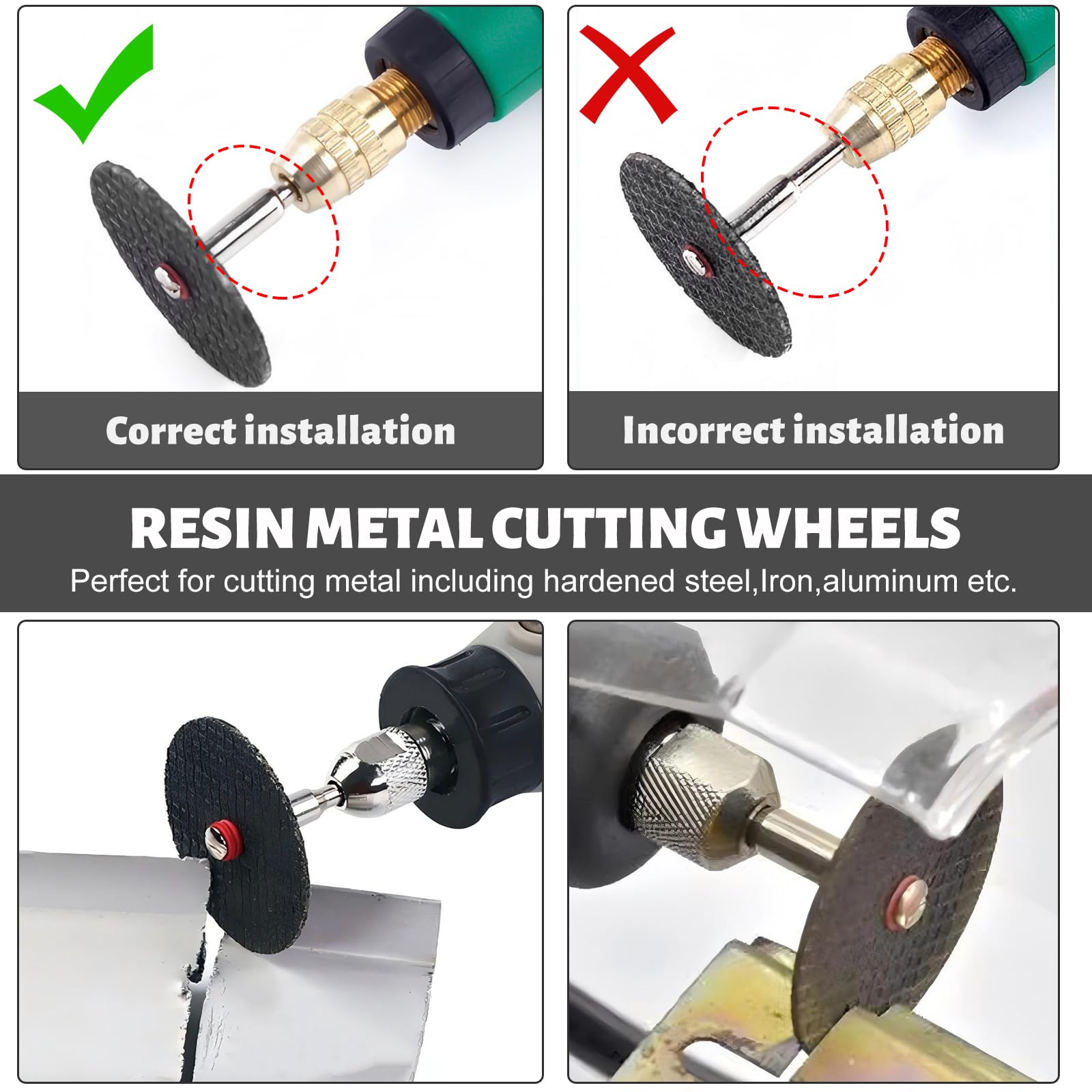 Correct installation

Incorrect installation

RESIN METAL CUTTING WHEELS

Perfect for cutting metal including hardened steel,Iron,aluminum etc.