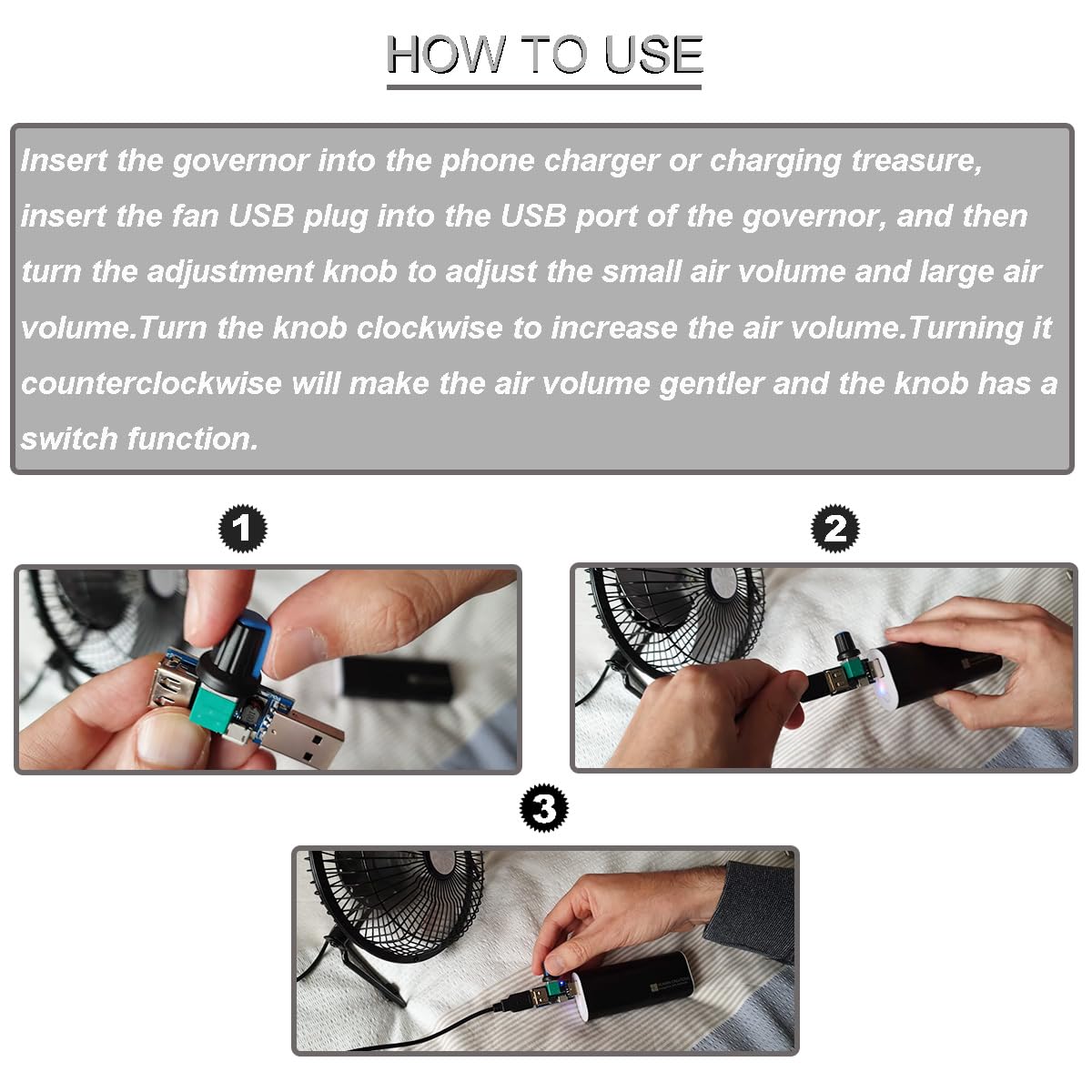 HOW TO USE

Insert the governor into the phone charger or charging treasure, insert the fan USB plug into the USB port of the governor, and then turn the adjustment knob to adjust the small air volume and large air volume.Turn the knob clockwise to increase the air volume.Turning it counterclockwise will make the air volume gentler and the knob has a switch function.

1

2

3