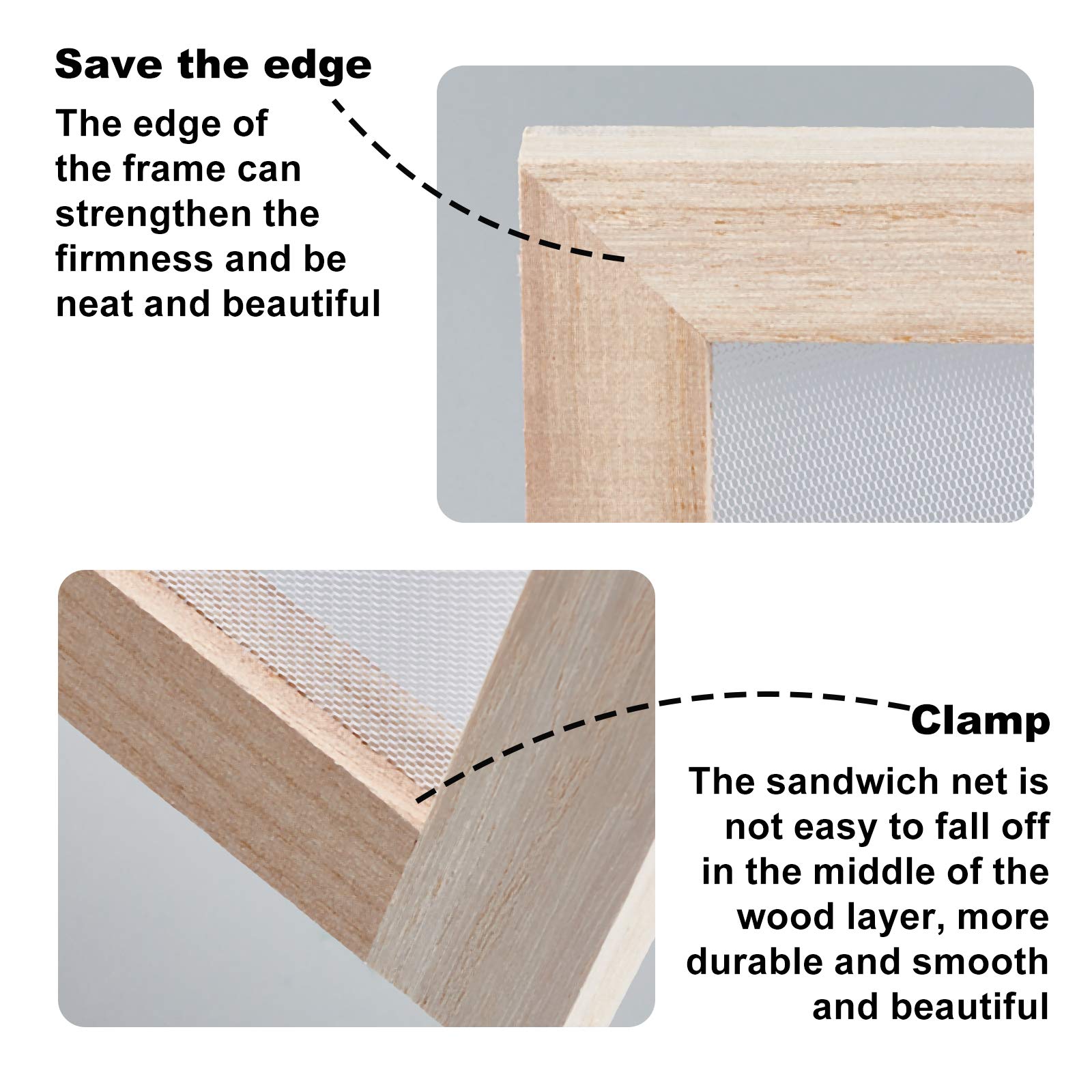 Save the edge

The edge of the frame can strengthen the firmness and be neat and beautiful

Clamp

The sandwich net is not easy to fall off in the middle of the wood layer, more durable and smooth and beautiful