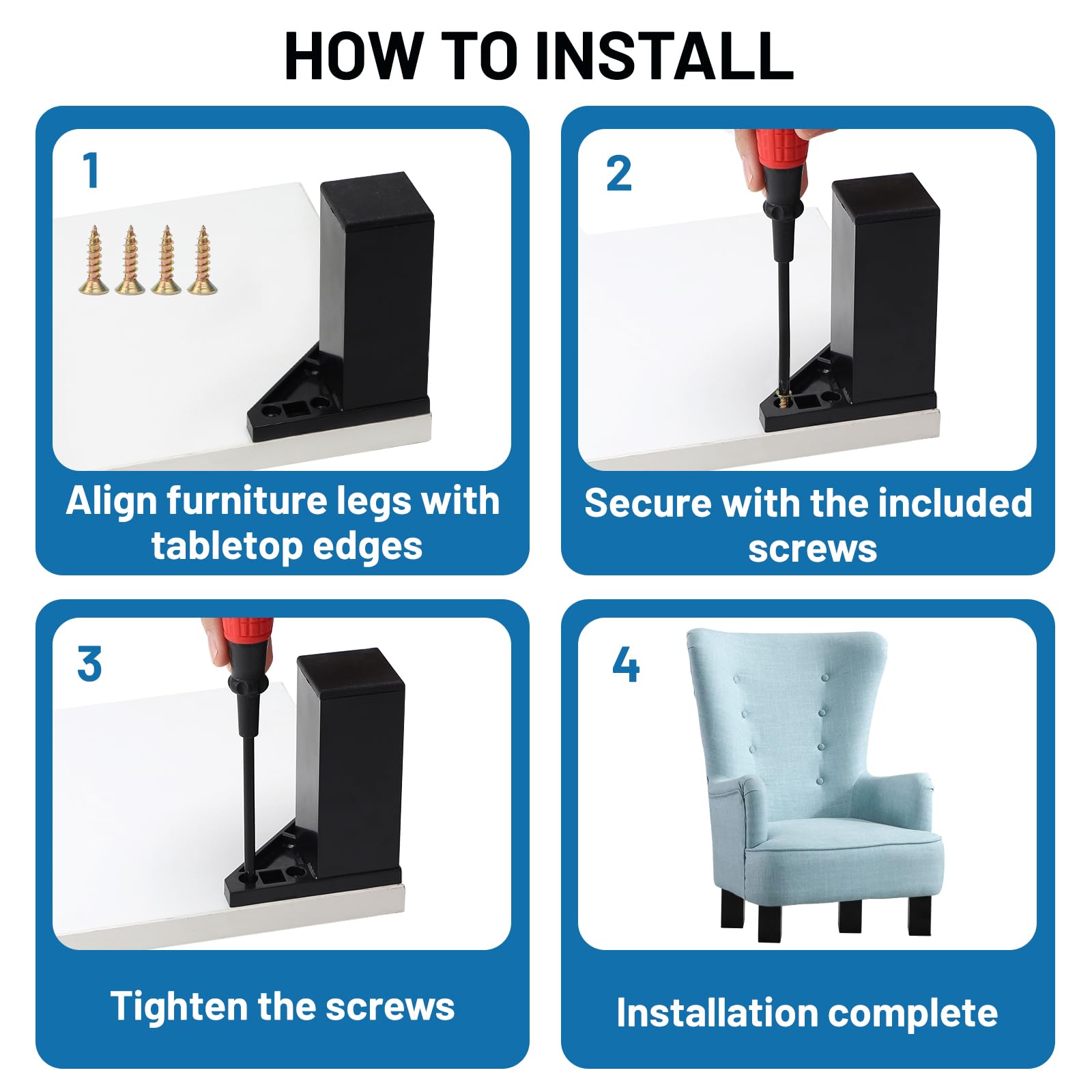 HOW TO INSTALL

1

Align furniture legs with tabletop edges

2

Secure with the included screws

3

Tighten the screws

4

Installation complete