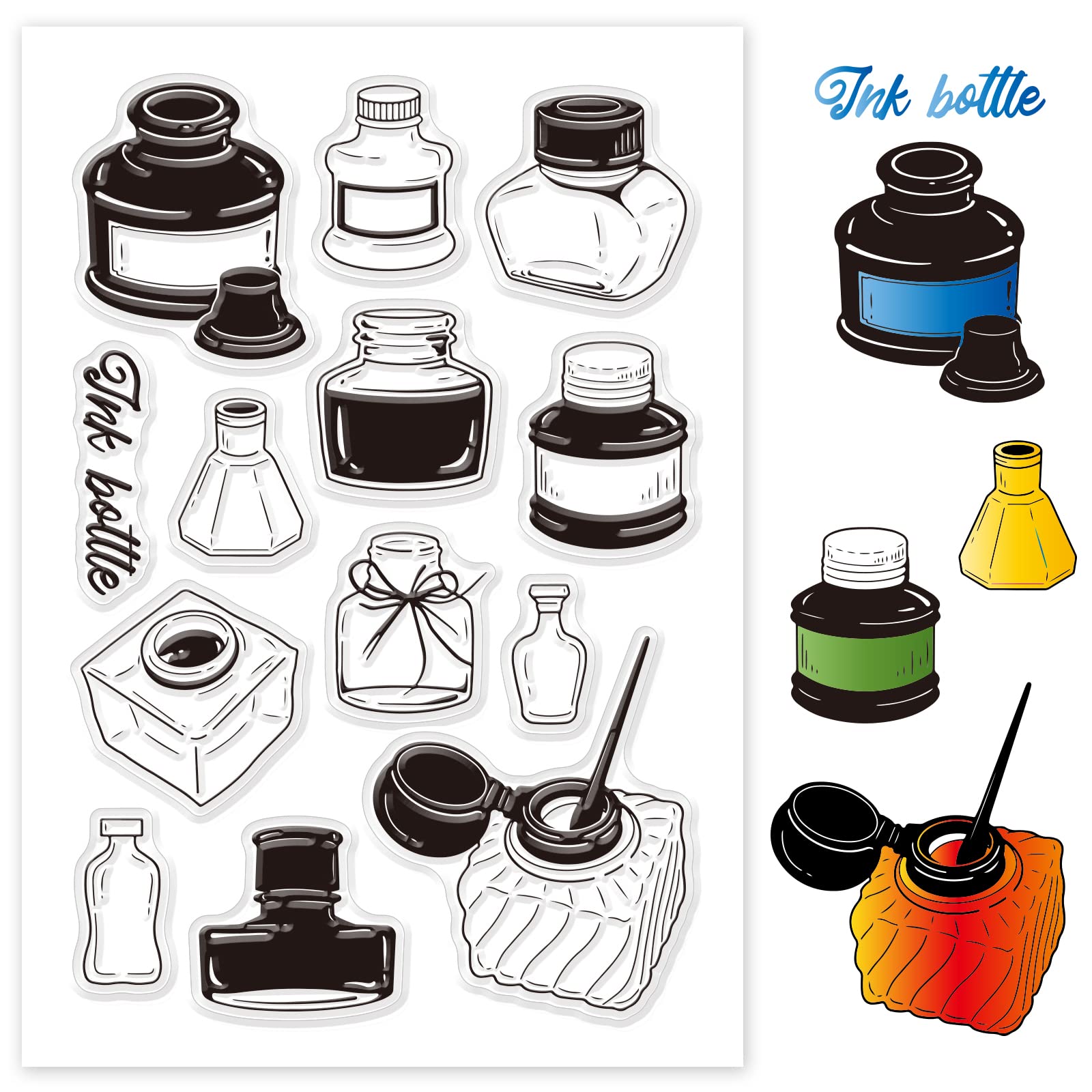 Ink bottle

Ink bottle