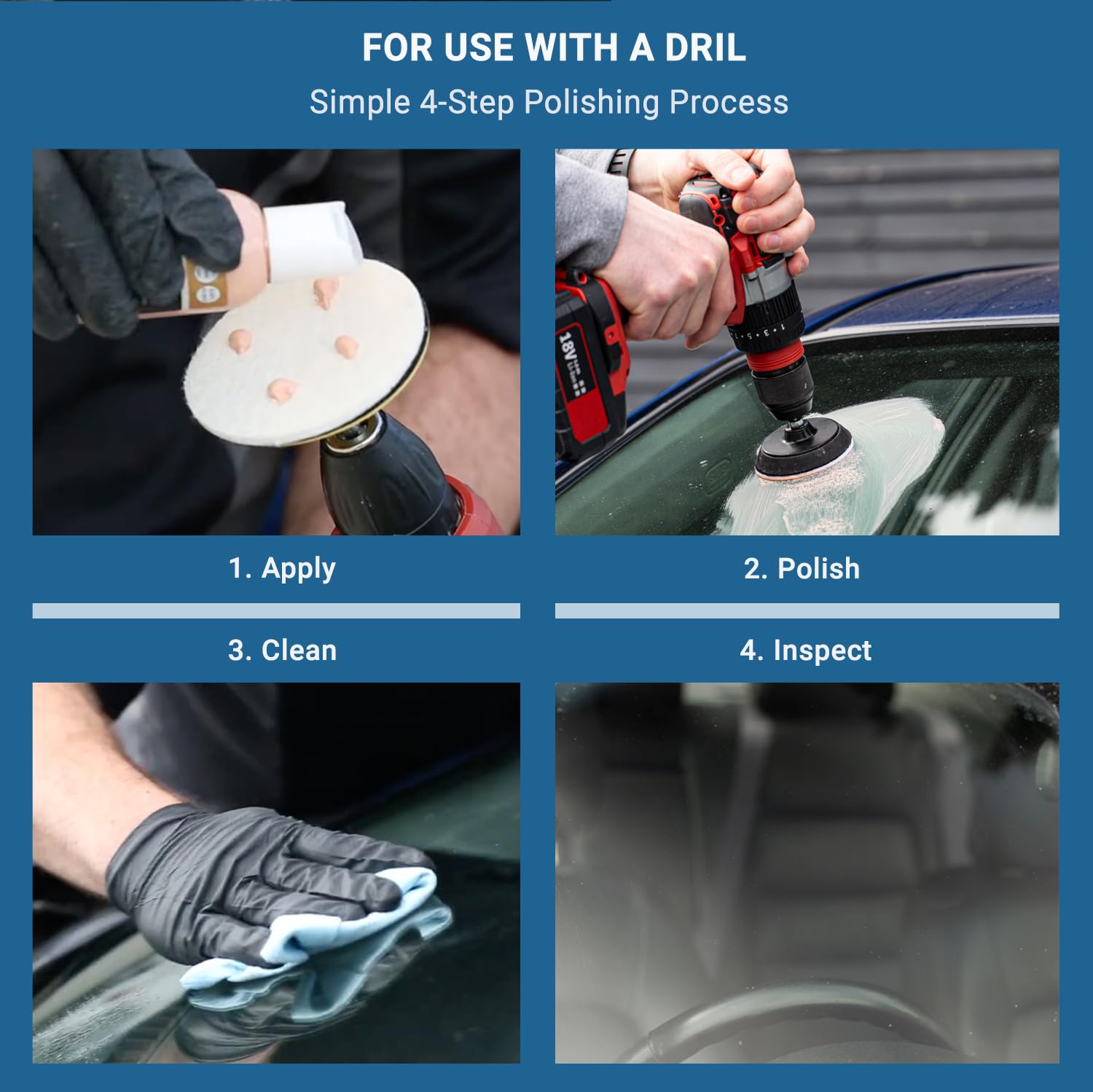 FOR USE WITH A DRIL

Simple 4-Step Polishing Process

18V

1. Apply

2. Polish

3. Clean

4. Inspect