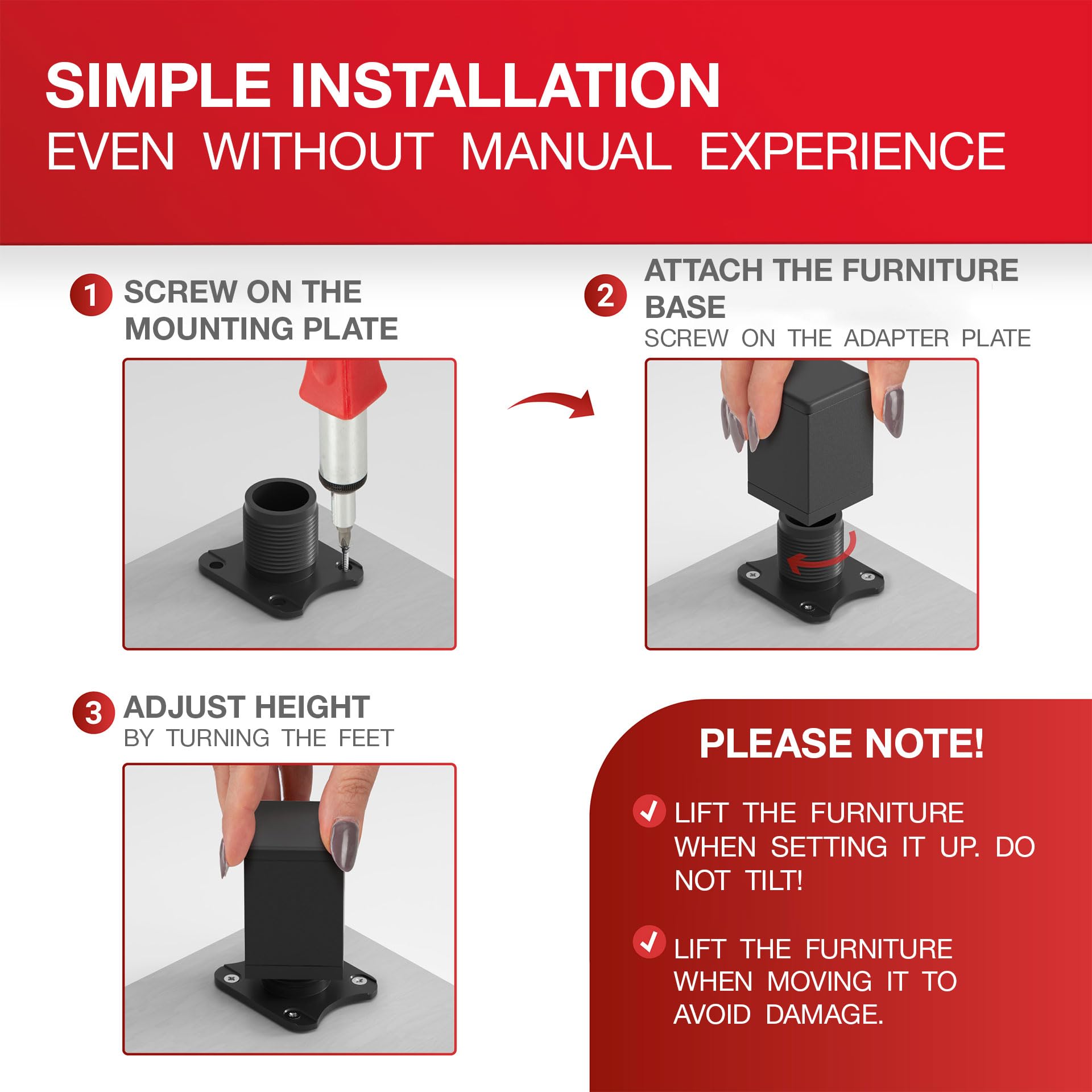 SIMPLE INSTALLATION
EVEN WITHOUT MANUAL EXPERIENCE

1 SCREW ON THE MOUNTING PLATE

2 ATTACH THE FURNITURE BASE
SCREW ON THE ADAPTER PLATE

3 ADJUST HEIGHT
BY TURNING THE FEET

PLEASE NOTE!

LIFT THE FURNITURE WHEN SETTING IT UP. DO NOT TILT!

LIFT THE FURNITURE WHEN MOVING IT TO AVOID DAMAGE.