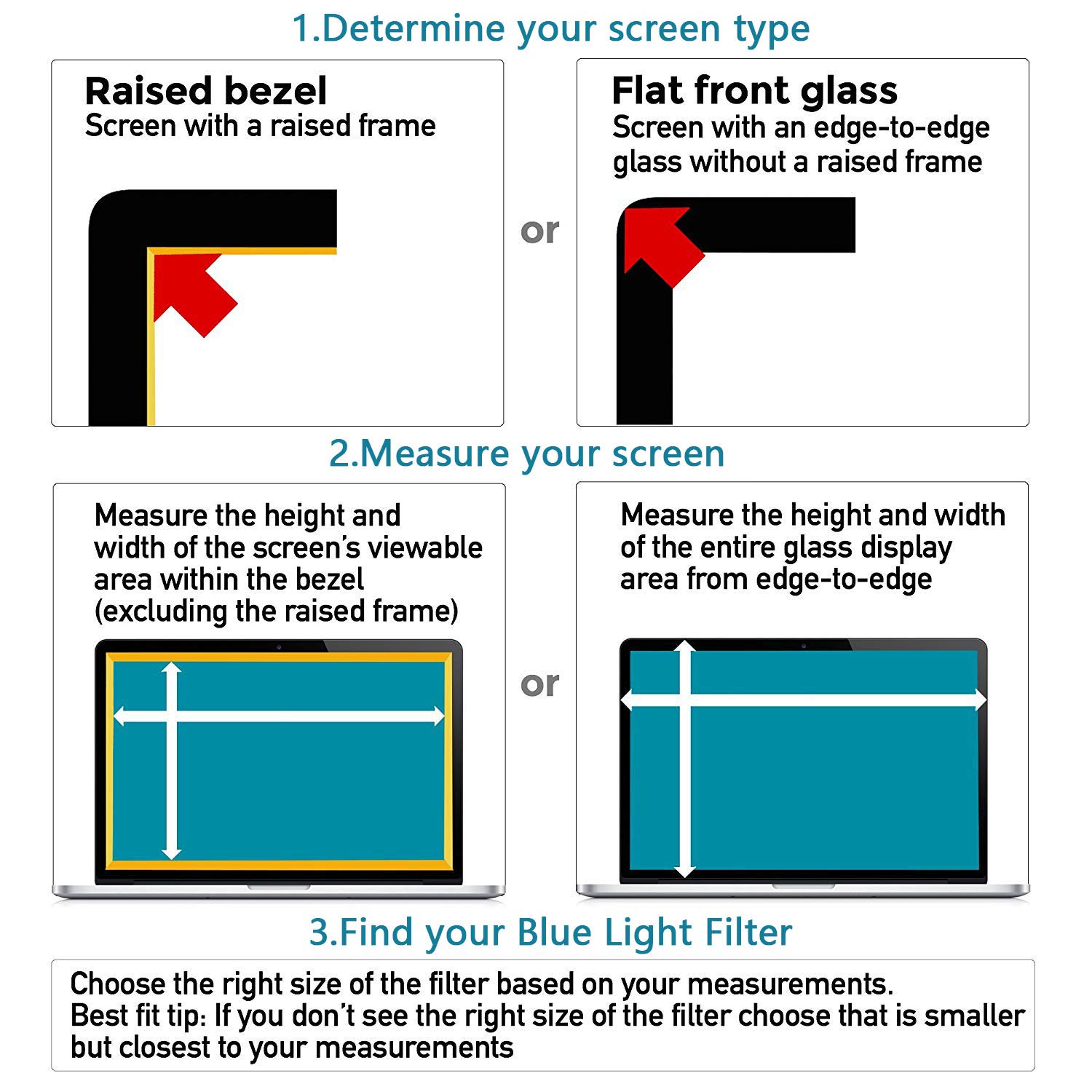 1.Determine your screen type

Raised bezel
Screen with a raised frame

or

Flat front glass
Screen with an edge-to-edge glass without a raised frame

2.Measure your screen

Measure the height and width of the screen's viewable area within the bezel (excluding the raised frame)

or

Measure the height and width of the entire glass display area from edge-to-edge

3.Find your Blue Light Filter

Choose the right size of the filter based on your measurements.
Best fit tip: If you don't see the right size of the filter choose that is smaller but closest to your measurements