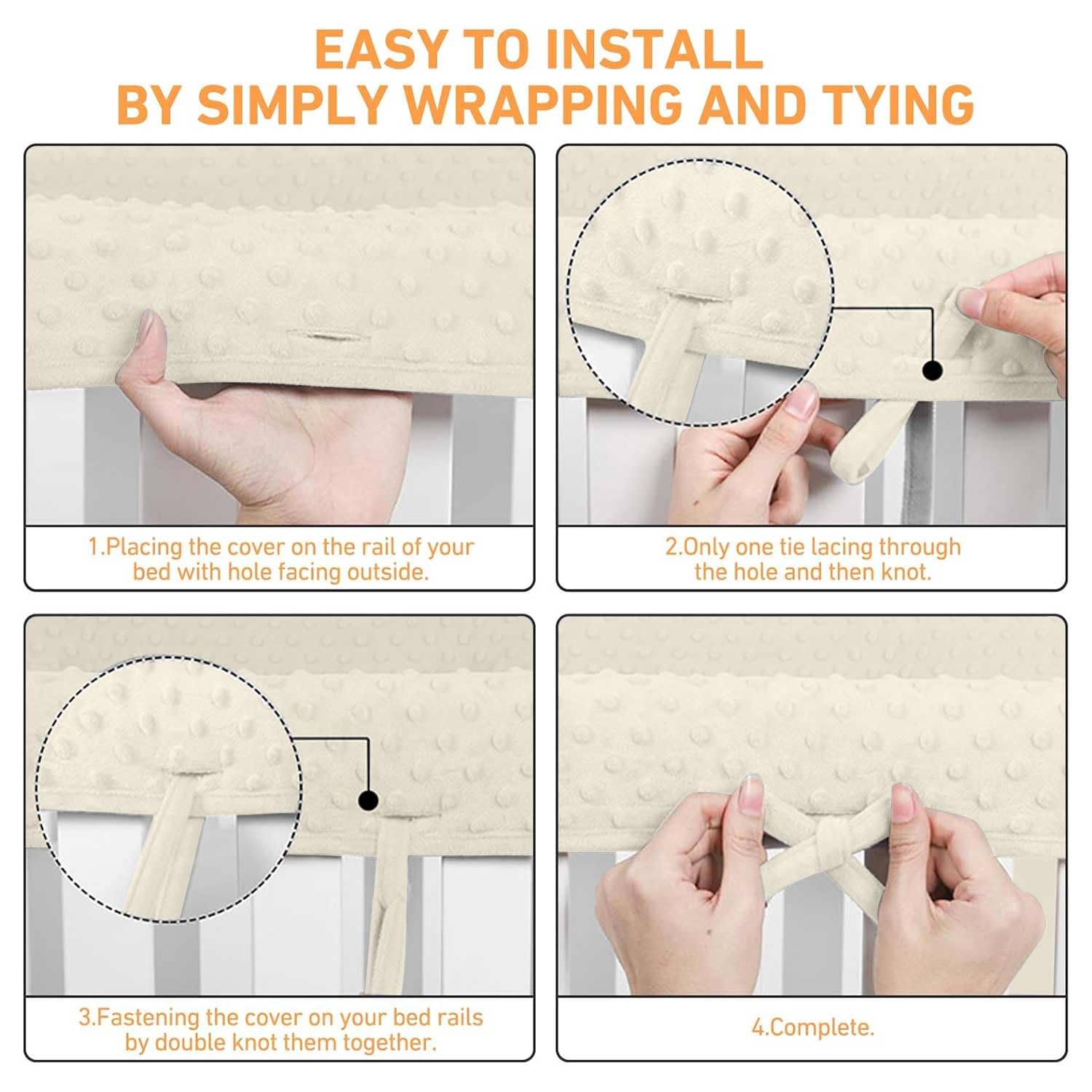 EASY TO INSTALL
BY SIMPLY WRAPPING AND TYING

1.Placing the cover on the rail of your bed with hole facing outside.

2.Only one tie lacing through the hole and then knot.

3.Fastening the cover on your bed rails by double knot them together.

4.Complete.