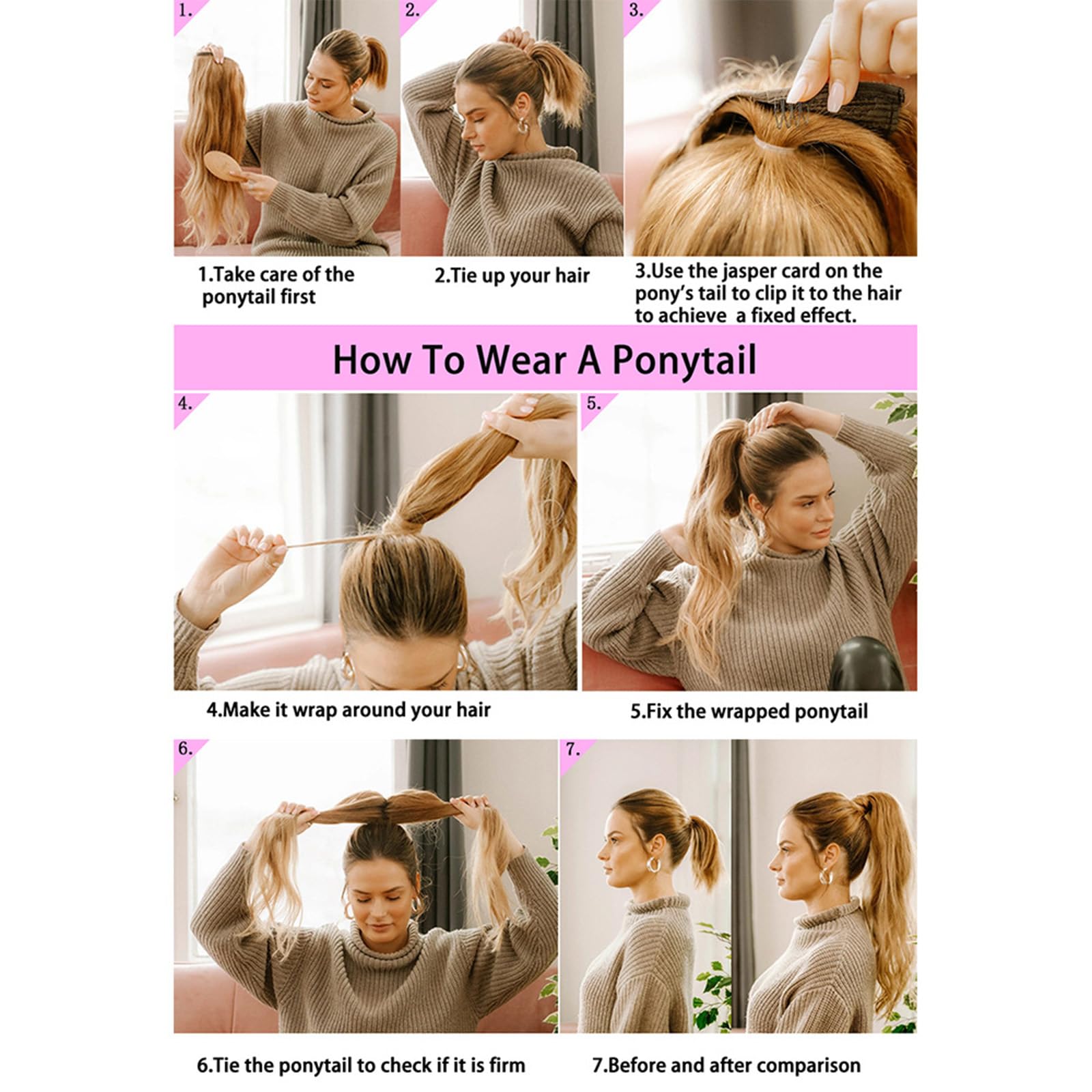 1.

2.

3.

1.Take care of the ponytail first

2.Tie up your hair

3.Use the jasper card on the pony's tail to clip it to the hair to achieve a fixed effect.

How To Wear A Ponytail

4.

5.

4.Make it wrap around your hair

5.Fix the wrapped ponytail

6.

7.

6.Tie the ponytail to check if it is firm

7.Before and after comparison