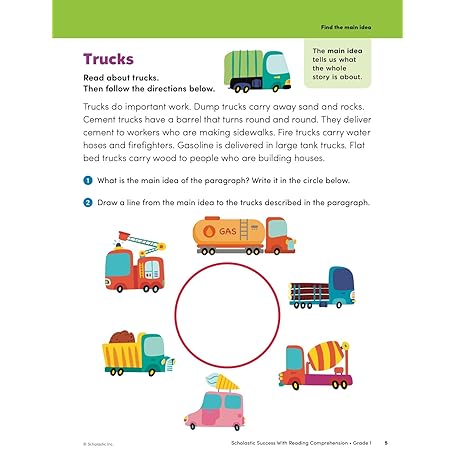 Find the main idea

Trucks

Read about trucks.
Then follow the directions below.

The main idea tells us what the whole story is about.

Trucks do important work. Dump trucks carry away sand and rocks. Cement trucks have a barrel that turns round and round. They deliver cement to workers who are making sidewalks. Fire trucks carry water hoses and firefighters. Gasoline is delivered in large tank trucks. Flat bed trucks carry wood to people who are building houses.

1 What is the main idea of the paragraph? Write it in the circle below.

2 Draw a line from the main idea to the trucks described in the paragraph.

GAS

© Scholastic Inc.

Scholastic Success With Reading Comprehension • Grade 1 5