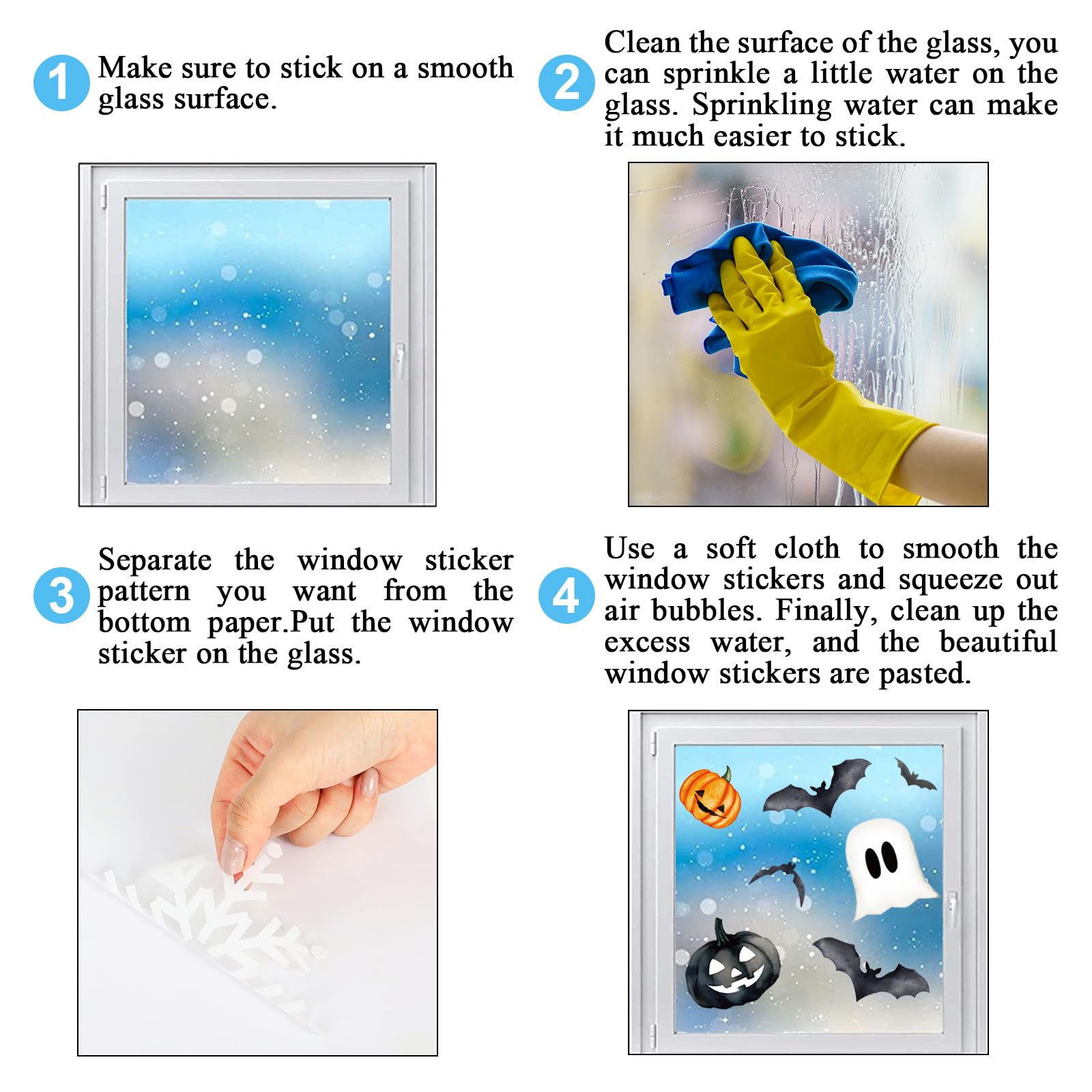 1 Make sure to stick on a smooth glass surface.

2 Clean the surface of the glass, you can sprinkle a little water on the glass. Sprinkling water can make it much easier to stick.

3 Separate the window sticker pattern you want from the bottom paper.Put the window sticker on the glass.

4 Use a soft cloth to smooth the window stickers and squeeze out air bubbles. Finally, clean up the excess water, and the beautiful window stickers are pasted.