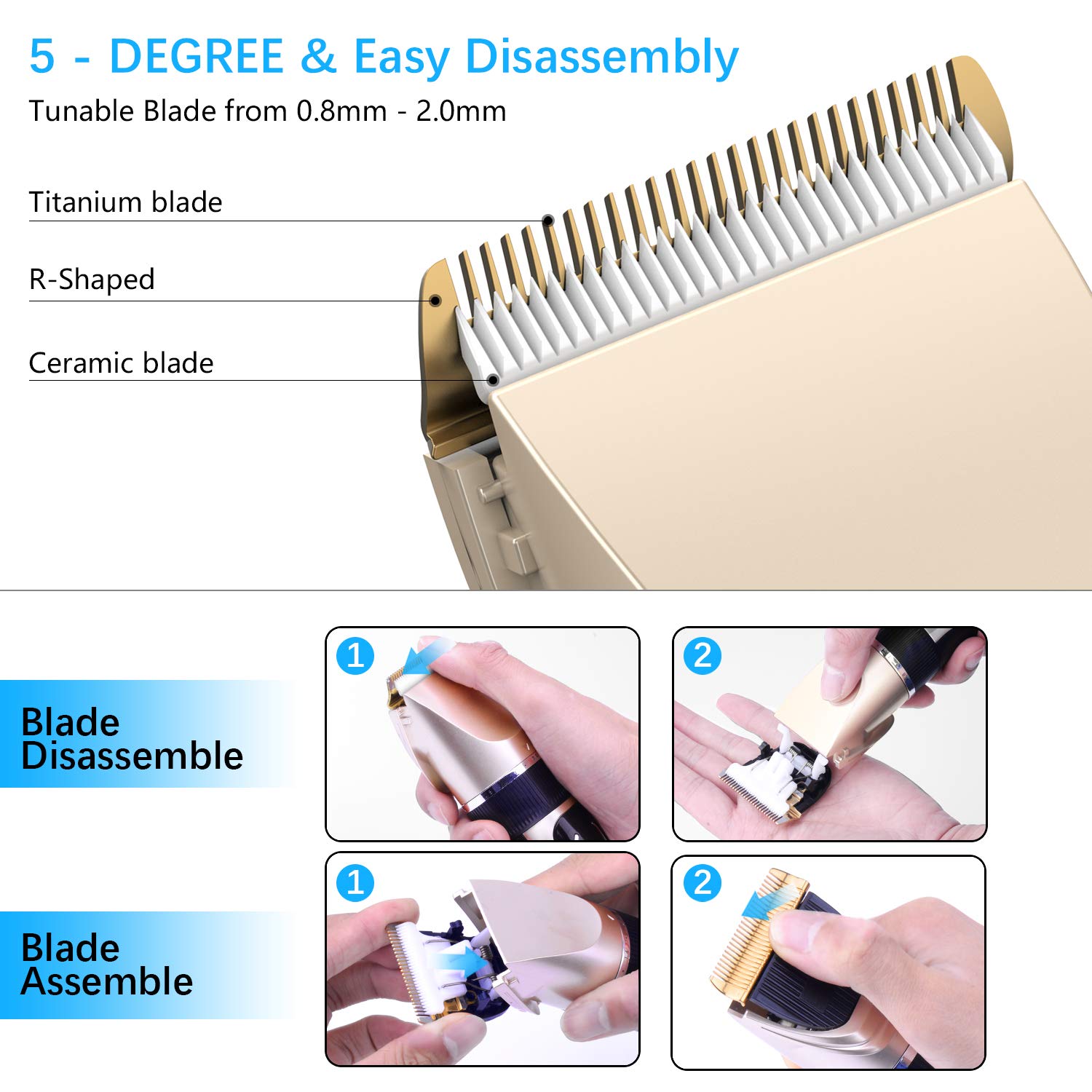 5 - DEGREE & Easy Disassembly

Tunable Blade from 0.8mm - 2.0mm

Titanium blade

R-Shaped

Ceramic blade

Blade Disassemble

1

2

Blade Assemble

1

2