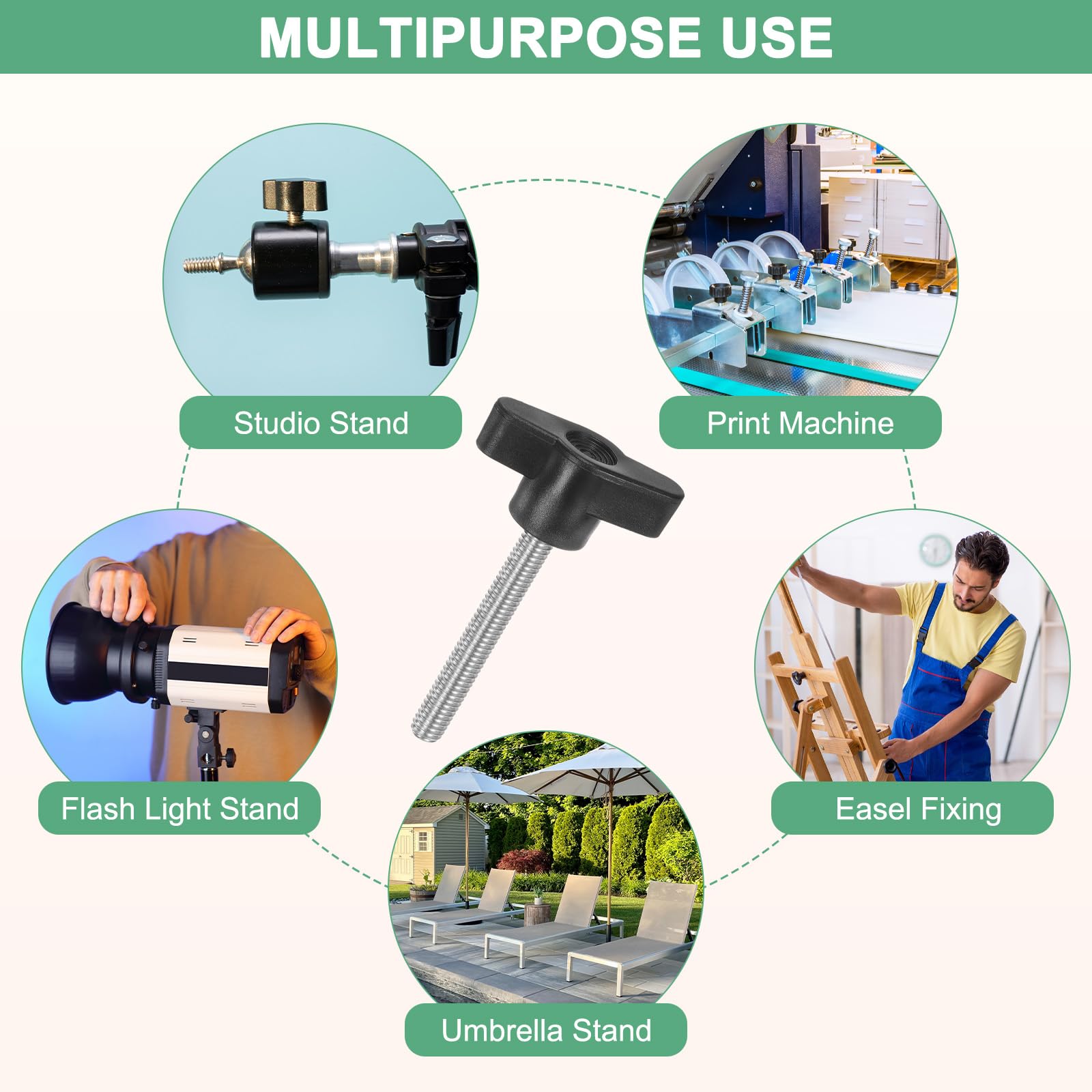 MULTIPURPOSE USE

Studio Stand

Print Machine

Flash Light Stand

Easel Fixing

Umbrella Stand