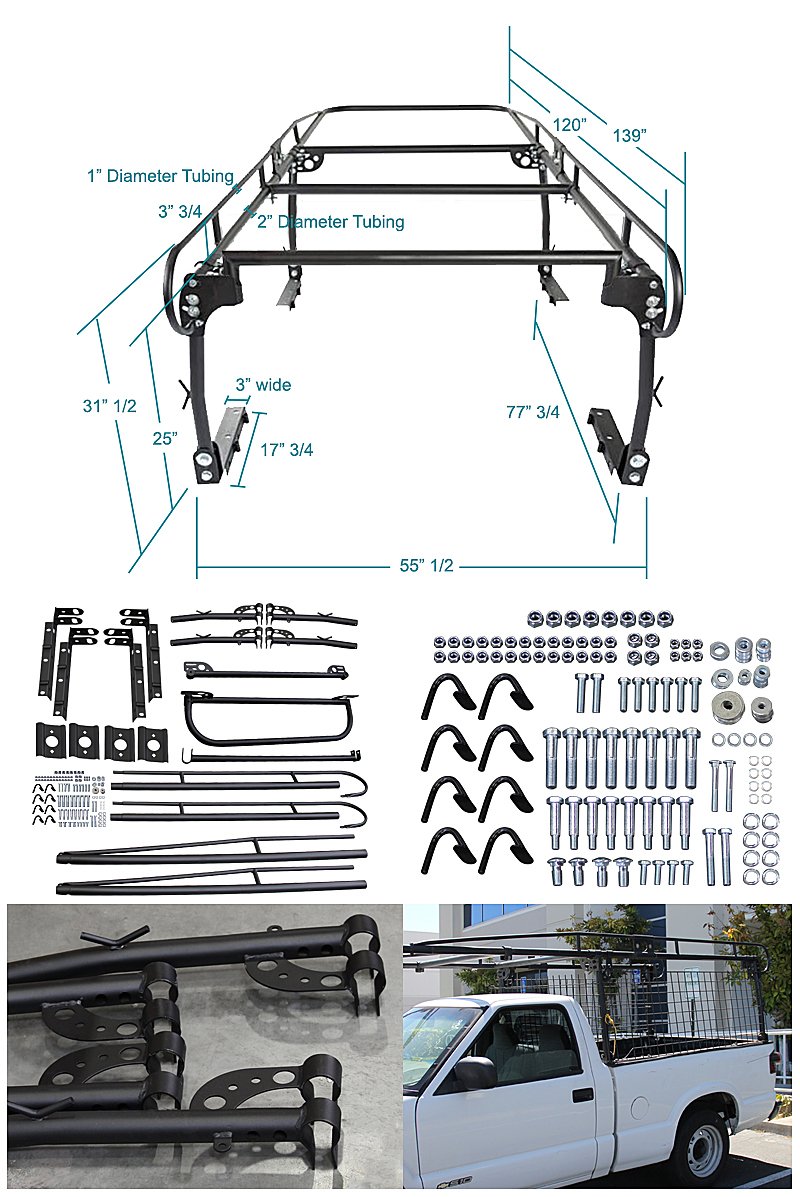 120”
139”
1” Diameter Tubing
3” 3/4
2” Diameter Tubing
3” wide
31” 1/2
25”
17” 3/4
77” 3/4
55” 1/2