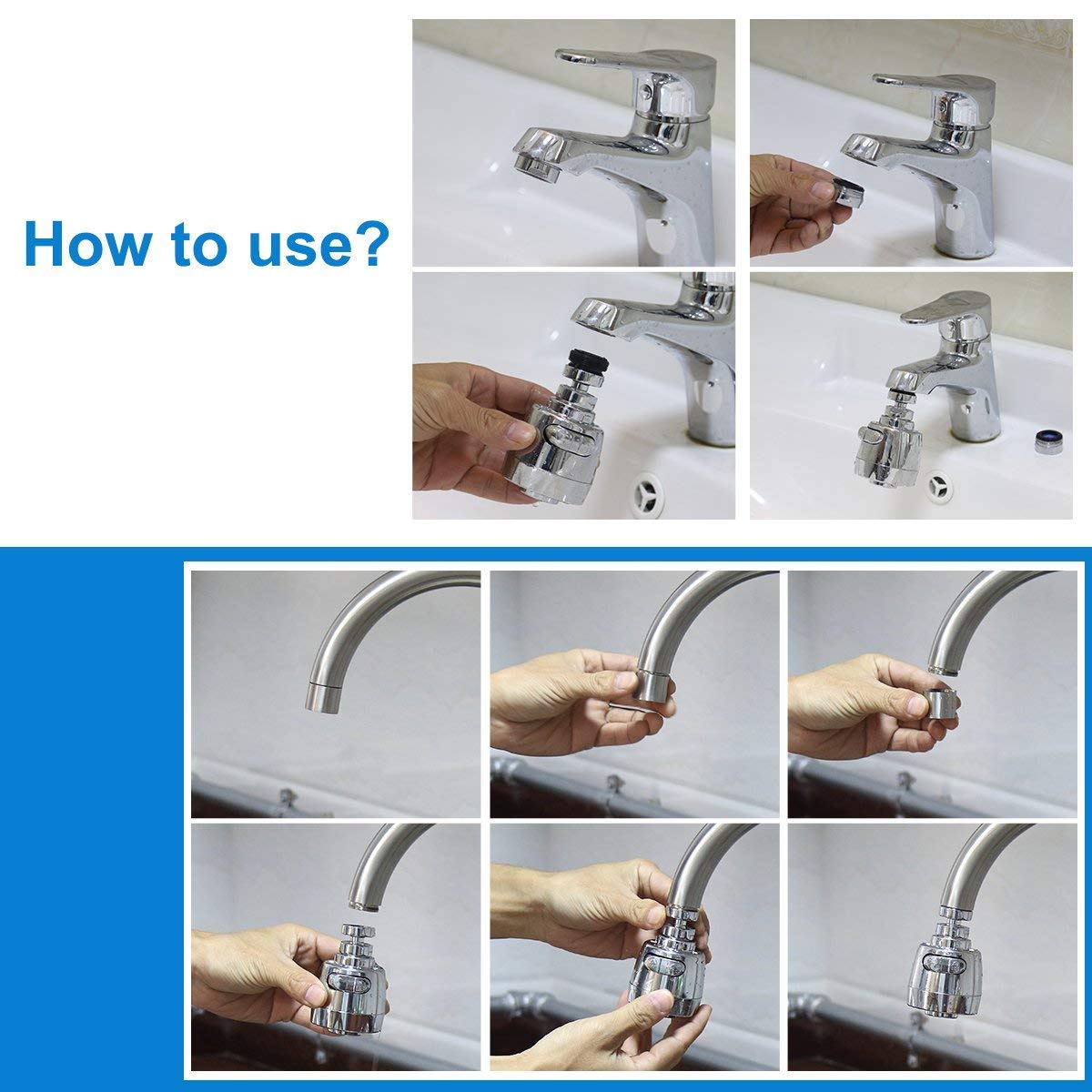 How to use?