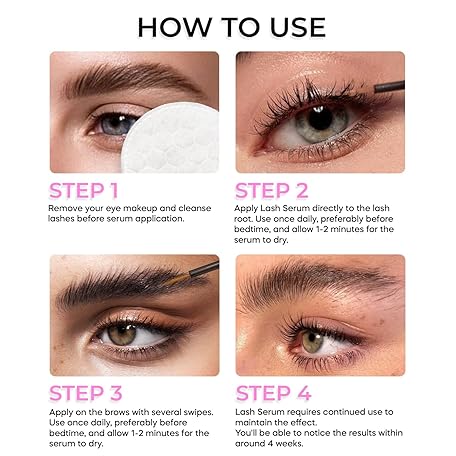 HOW TO USE

STEP 1
Remove your eye makeup and cleanse lashes before serum application.

STEP 2
Apply Lash Serum directly to the lash root. Use once daily, preferably before bedtime, and allow 1-2 minutes for the serum to dry.

STEP 3
Apply on the brows with several swipes. Use once daily, preferably before bedtime, and allow 1-2 minutes for the serum to dry.

STEP 4
Lash Serum requires continued use to maintain the effect.
You'll be able to notice the results within around 4 weeks.