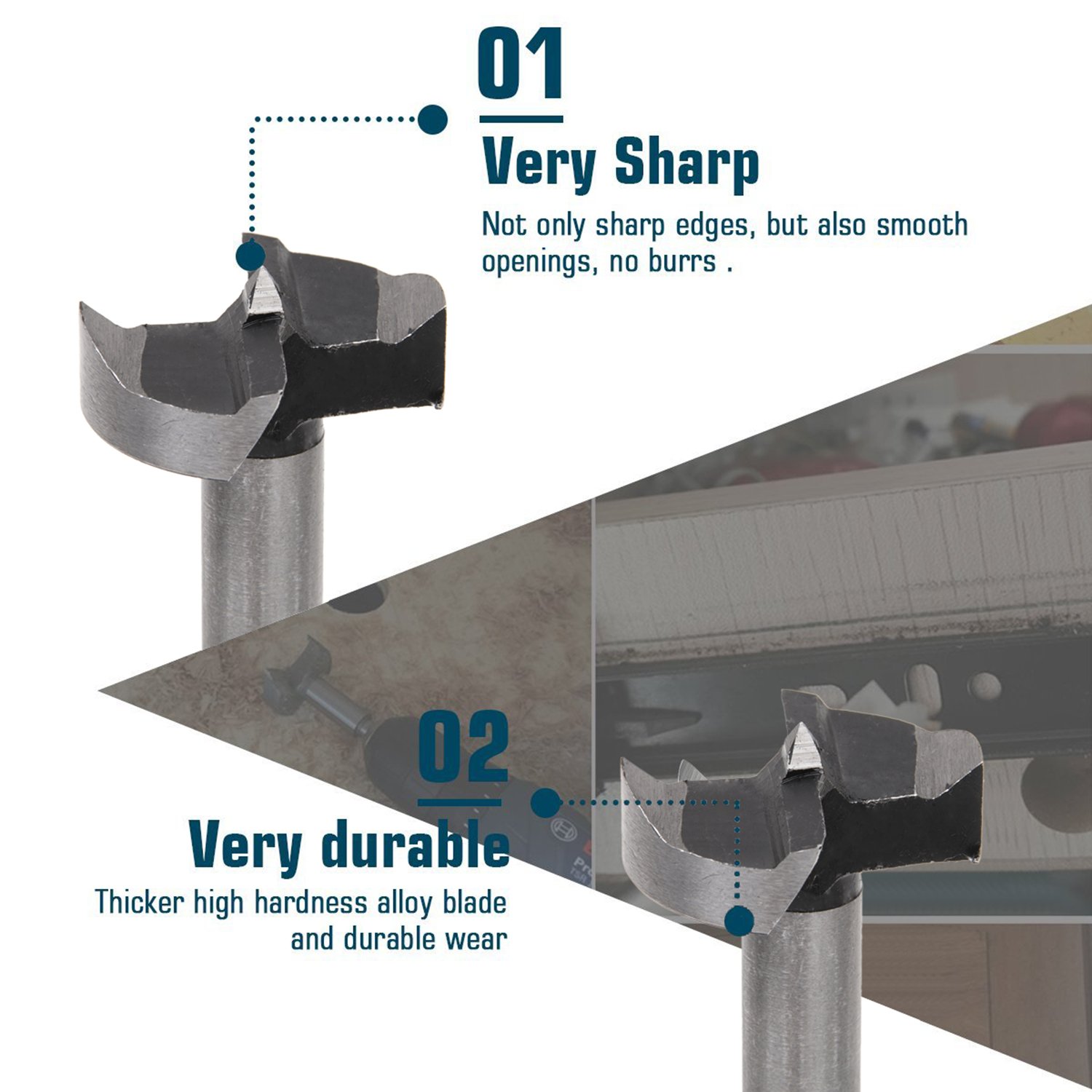 01

Very Sharp

Not only sharp edges, but also smooth openings, no burrs .

02

Very durable

Thicker high hardness alloy blade and durable wear