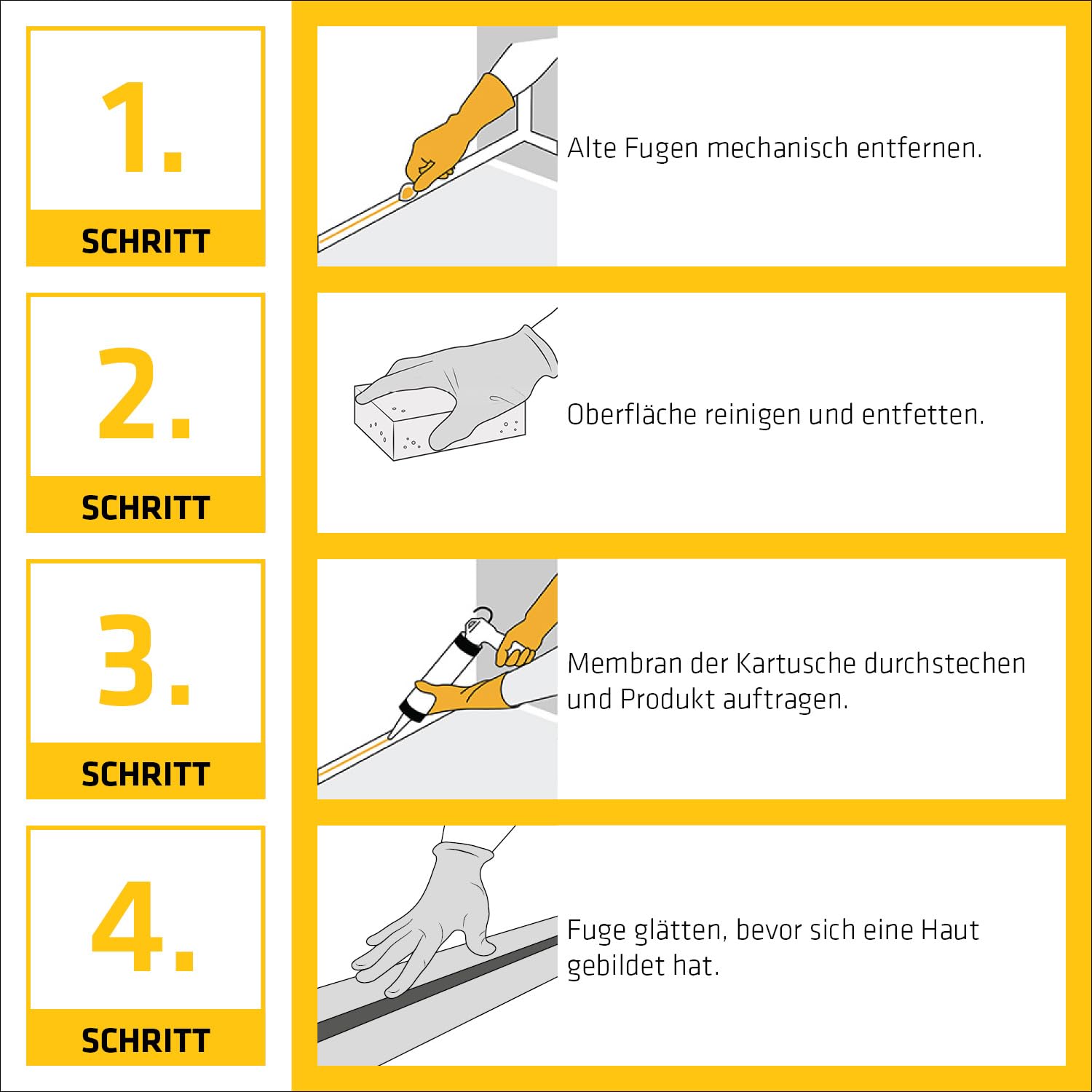 1.
SCHRITT

Alte Fugen mechanisch entfernen.

2.
SCHRITT

Oberfläche reinigen und entfetten.

3.
SCHRITT

Membran der Kartusche durchstechen und Produkt auftragen.

4.
SCHRITT

Fuge glätten, bevor sich eine Haut gebildet hat.