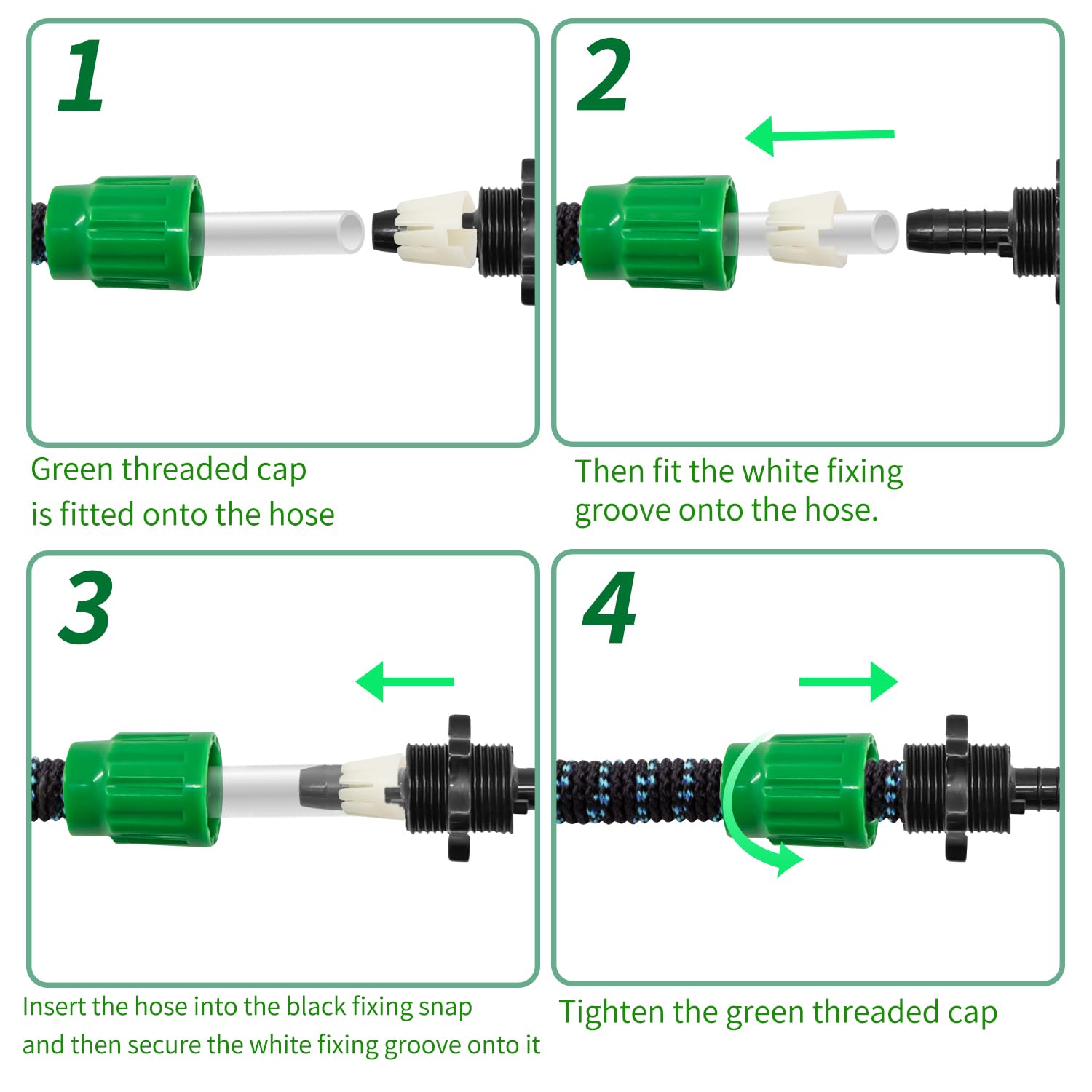 1

Green threaded cap
is fitted onto the hose

2

Then fit the white fixing
groove onto the hose.

3

Insert the hose into the black fixing snap
and then secure the white fixing groove onto it

4

Tighten the green threaded cap