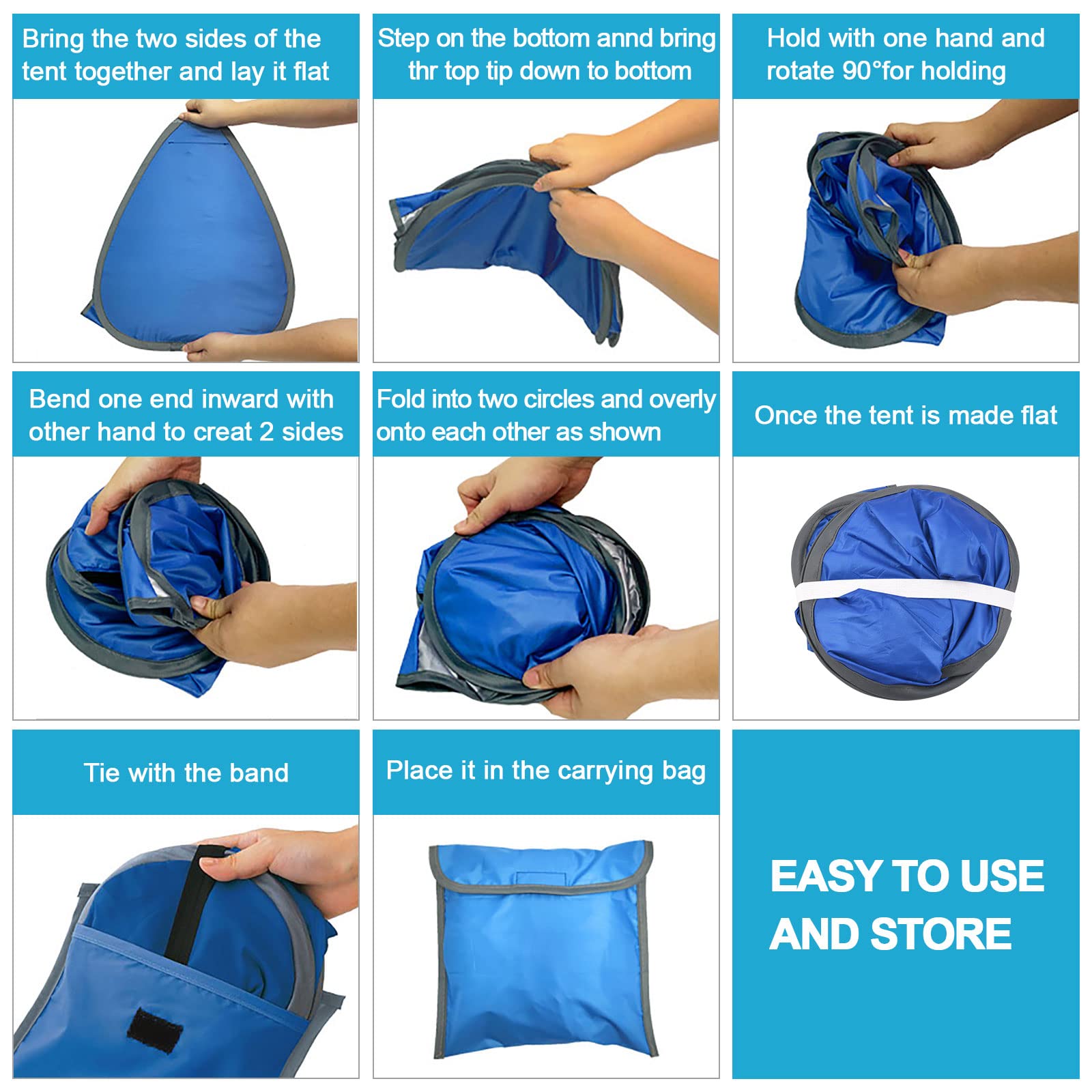 Bring the two sides of the tent together and lay it flat

Step on the bottom annd bring thr top tip down to bottom

Hold with one hand and rotate 90°for holding

Bend one end inward with other hand to creat 2 sides

Fold into two circles and overly onto each other as shown

Once the tent is made flat

Tie with the band

Place it in the carrying bag

EASY TO USE AND STORE