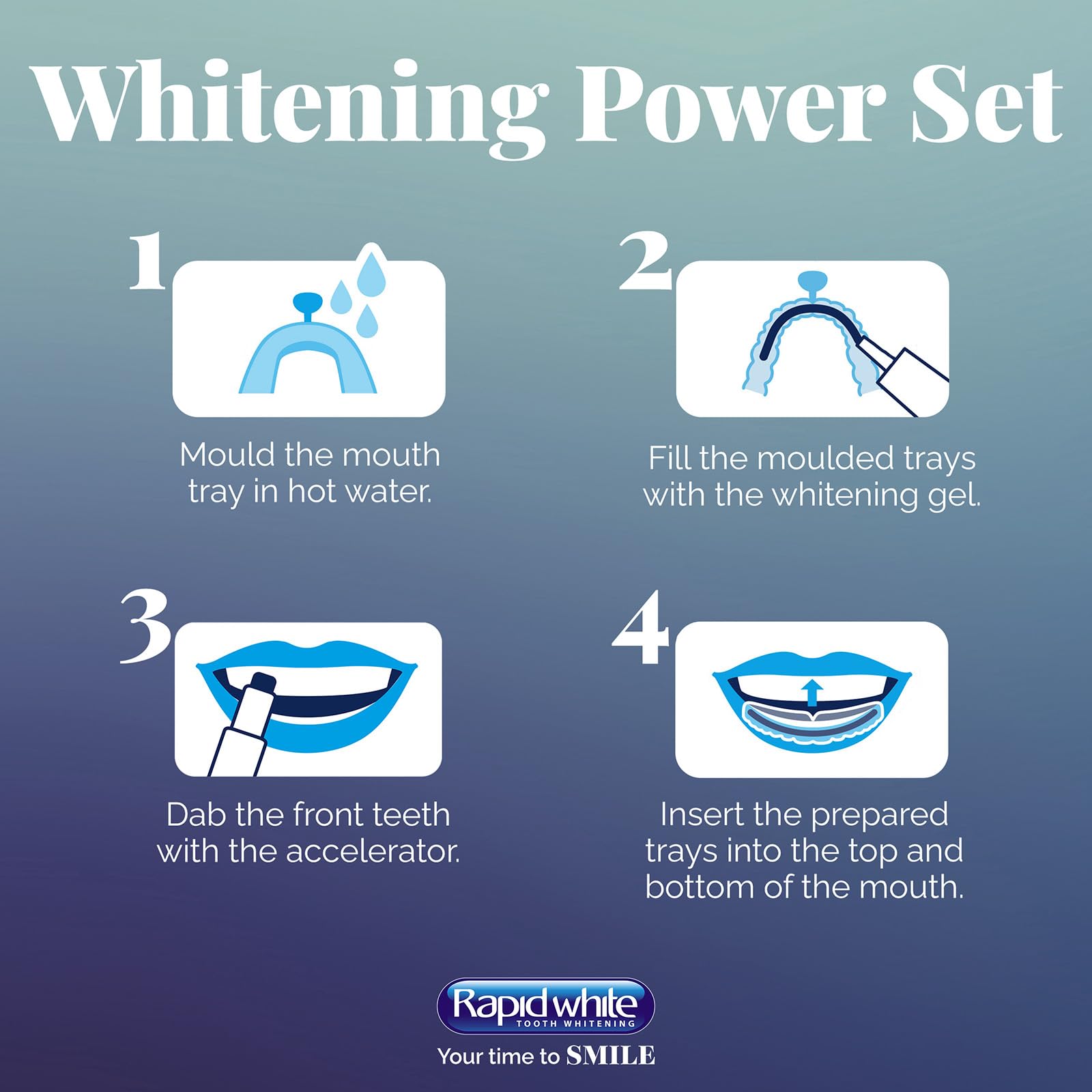 Whitening Power Set

1
Mould the mouth tray in hot water.

2
Fill the moulded trays with the whitening gel.

3
Dab the front teeth with the accelerator.

4
Insert the prepared trays into the top and bottom of the mouth.

Rapid white
TOOTH WHITENING
Your time to SMILE