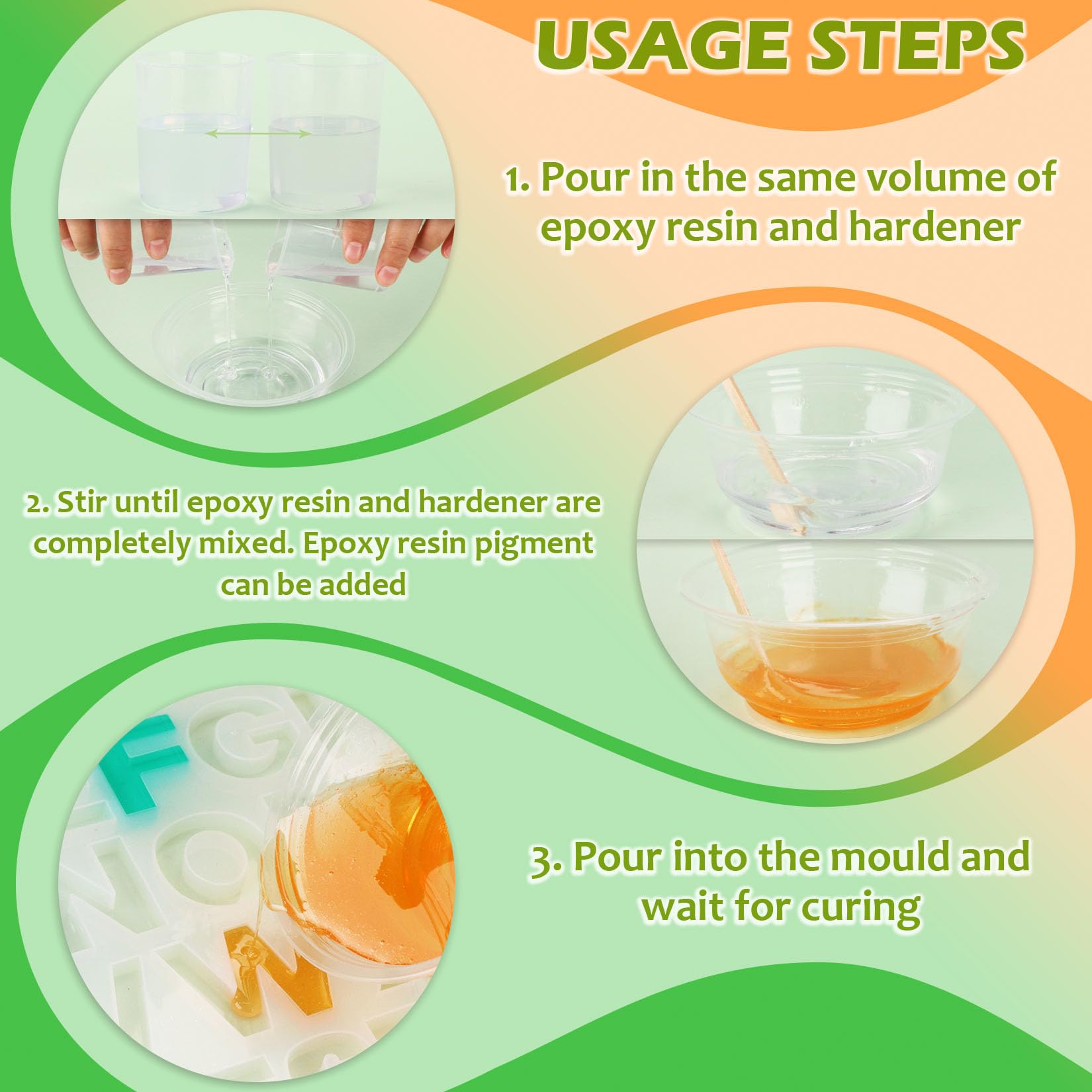 USAGE STEPS

1. Pour in the same volume of epoxy resin and hardener

2. Stir until epoxy resin and hardener are completely mixed. Epoxy resin pigment can be added

3. Pour into the mould and wait for curing