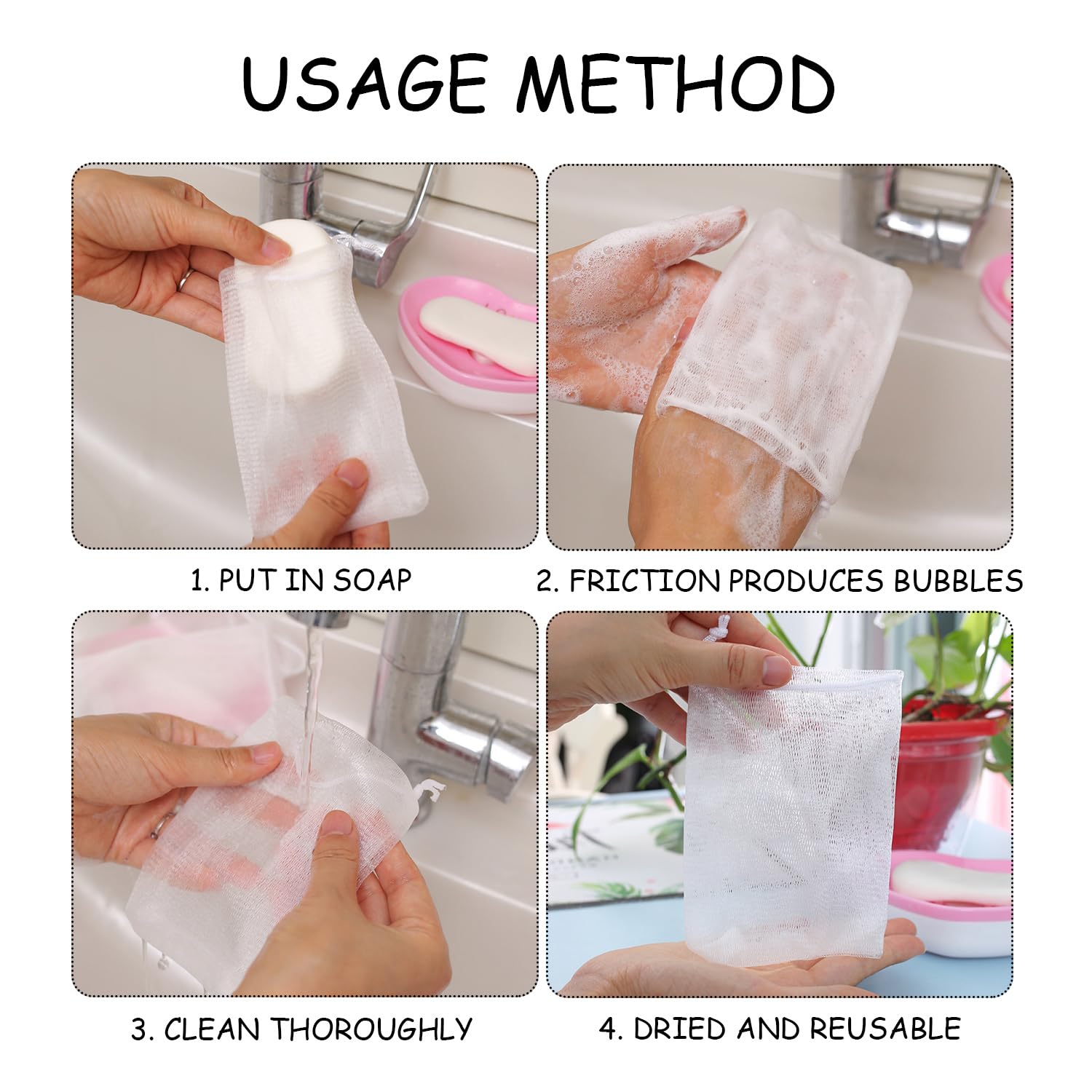 USAGE METHOD

1. PUT IN SOAP

2. FRICTION PRODUCES BUBBLES

3. CLEAN THOROUGHLY

4. DRIED AND REUSABLE