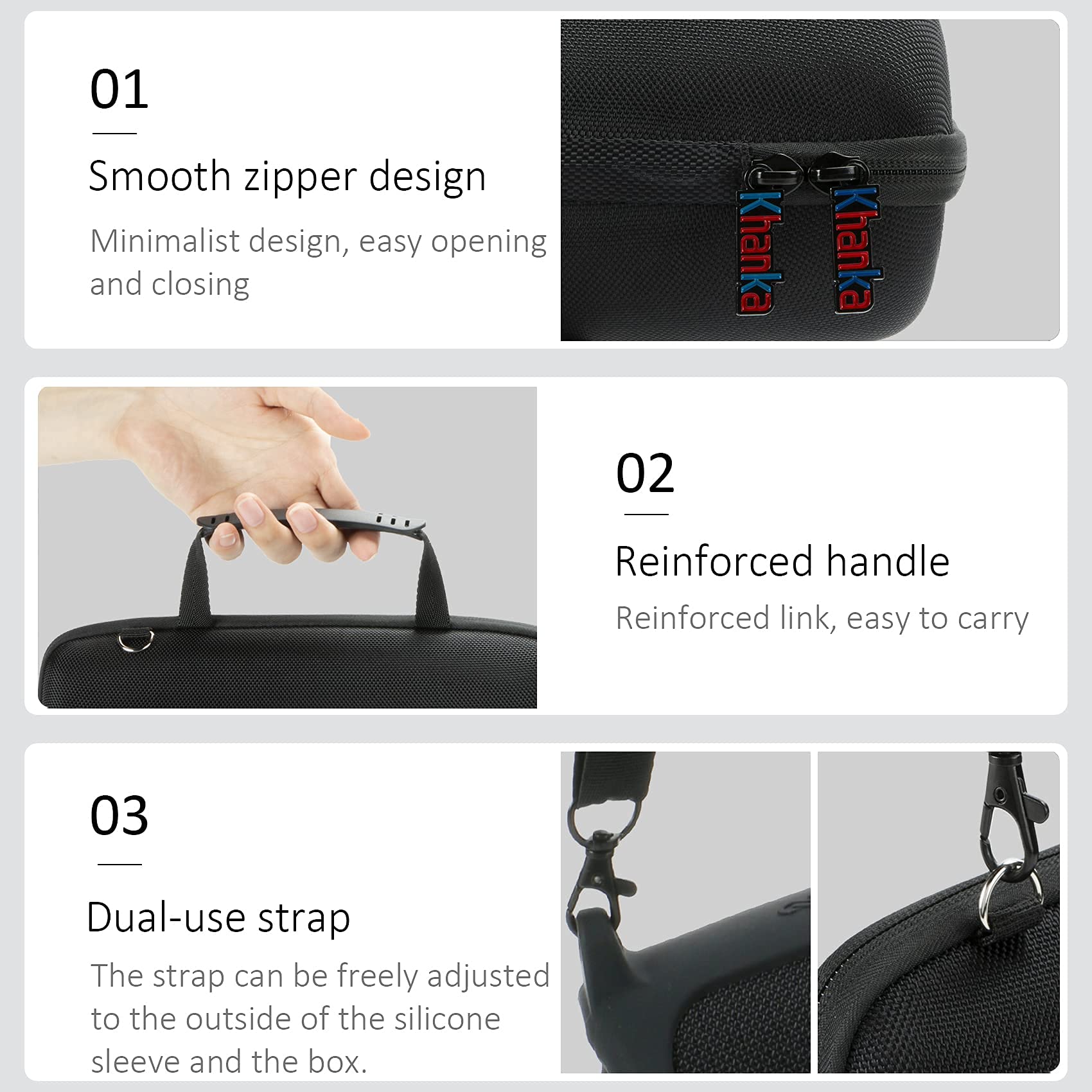 01

Smooth zipper design

Minimalist design, easy opening and closing

Khanka

Khanka

02

Reinforced handle

Reinforced link, easy to carry

03

Dual-use strap

The strap can be freely adjusted to the outside of the silicone sleeve and the box.