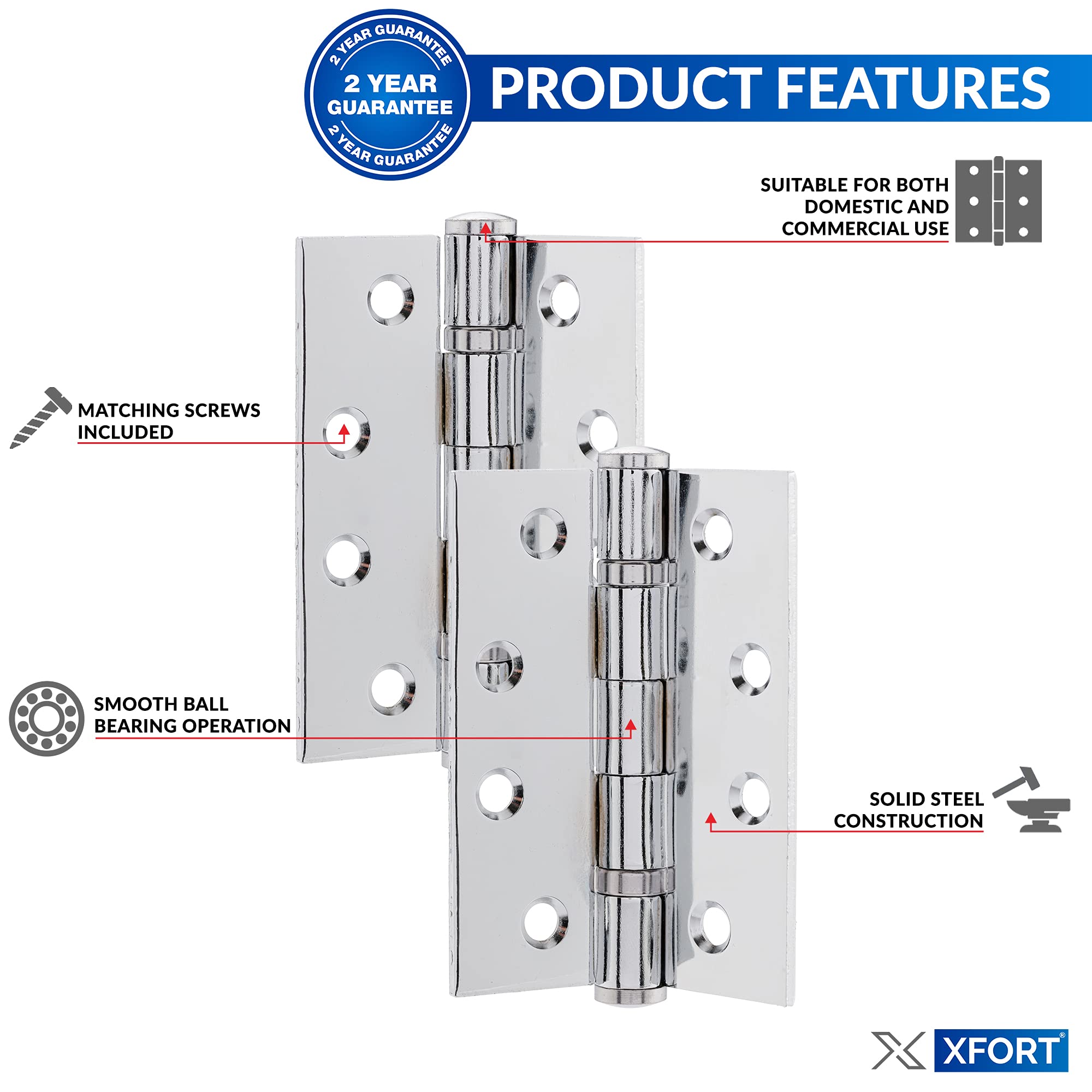 2 YEAR GUARANTEE
2 YEAR GUARANTEE
2 YEAR GUARANTEE

PRODUCT FEATURES

SUITABLE FOR BOTH DOMESTIC AND COMMERCIAL USE

MATCHING SCREWS INCLUDED

SMOOTH BALL BEARING OPERATION

SOLID STEEL CONSTRUCTION

XFORT®