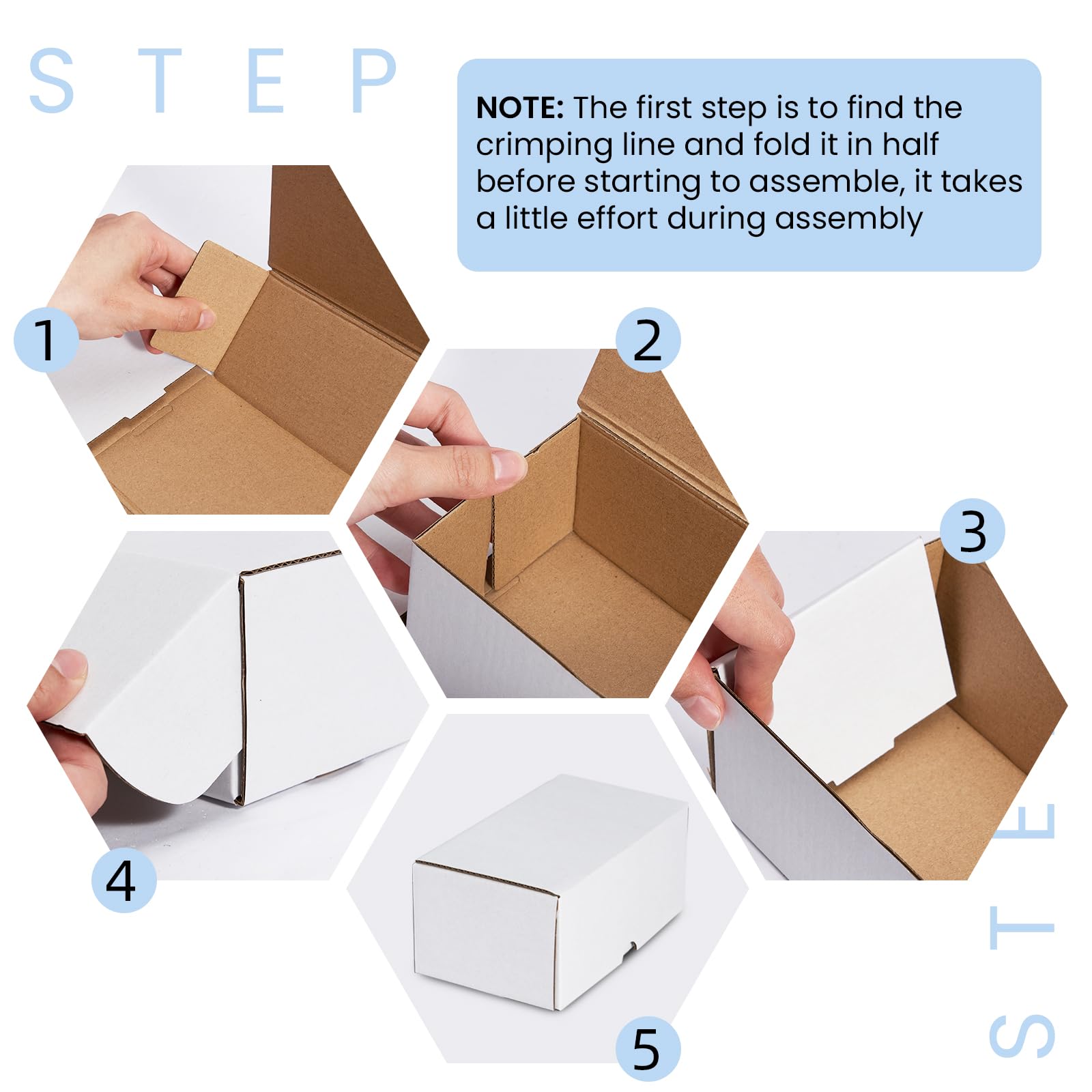 STEP

NOTE: The first step is to find the crimping line and fold it in half before starting to assemble, it takes a little effort during assembly

1

2

3

4

5

STE