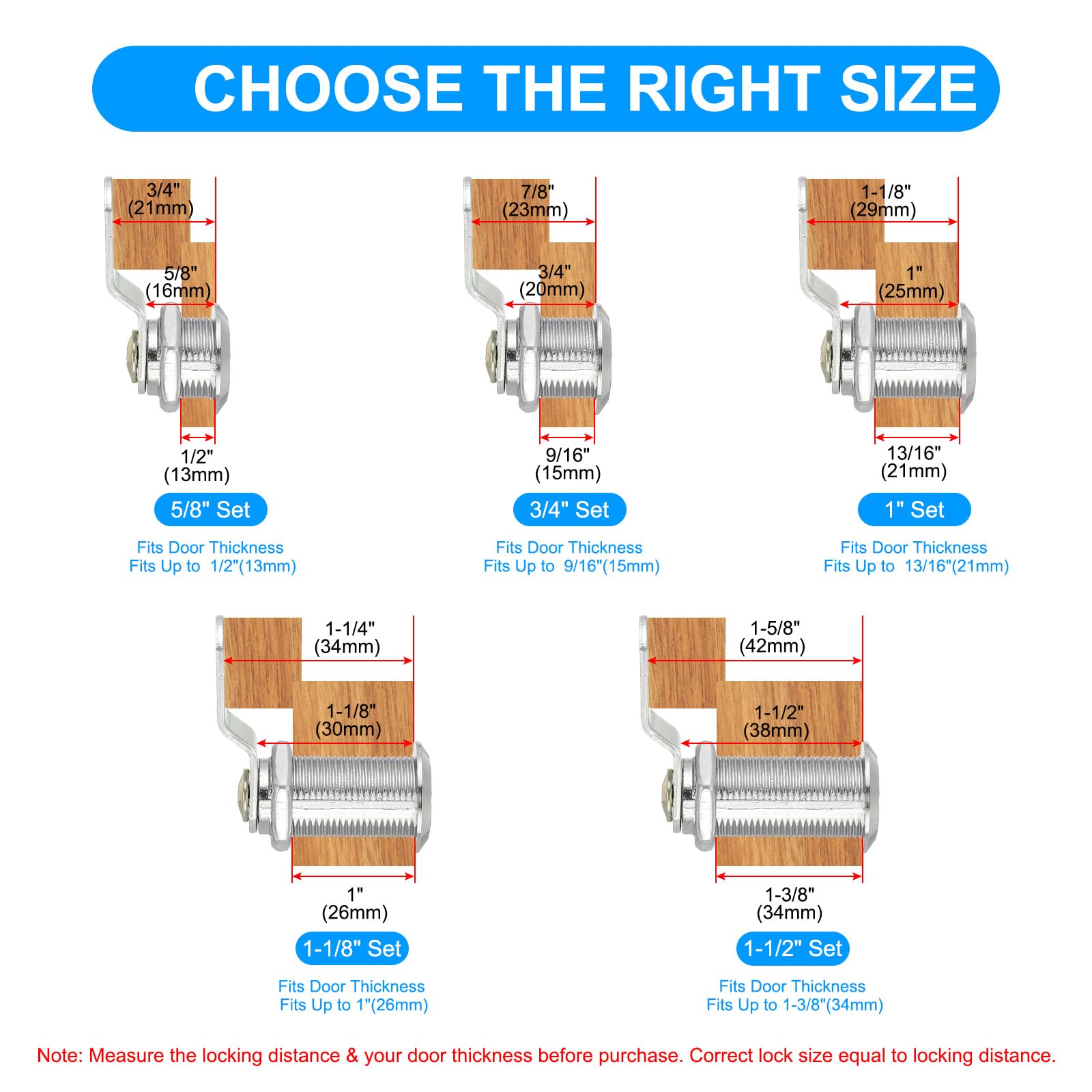 CHOOSE THE RIGHT SIZE

3/4"
(21mm)

5/8"
(16mm)

1/2"
(13mm)

5/8" Set

Fits Door Thickness
Fits Up to 1/2"(13mm)

7/8"
(23mm)

3/4"
(20mm)

9/16"
(15mm)

3/4" Set

Fits Door Thickness
Fits Up to 9/16"(15mm)

1-1/8"
(29mm)

1"
(25mm)

13/16"
(21mm)

1" Set

Fits Door Thickness
Fits Up to 13/16"(21mm)

1-1/4"
(34mm)

1-1/8"
(30mm)

1"
(26mm)

1-1/8" Set

Fits Door Thickness
Fits Up to 1"(26mm)

1-5/8"
(42mm)

1-1/2"
(38mm)

1-3/8"
(34mm)

1-1/2" Set

Fits Door Thickness
Fits Up to 1-3/8"(34mm)

Note: Measure the locking distance & your door thickness before purchase. Correct lock size equal to locking distance.