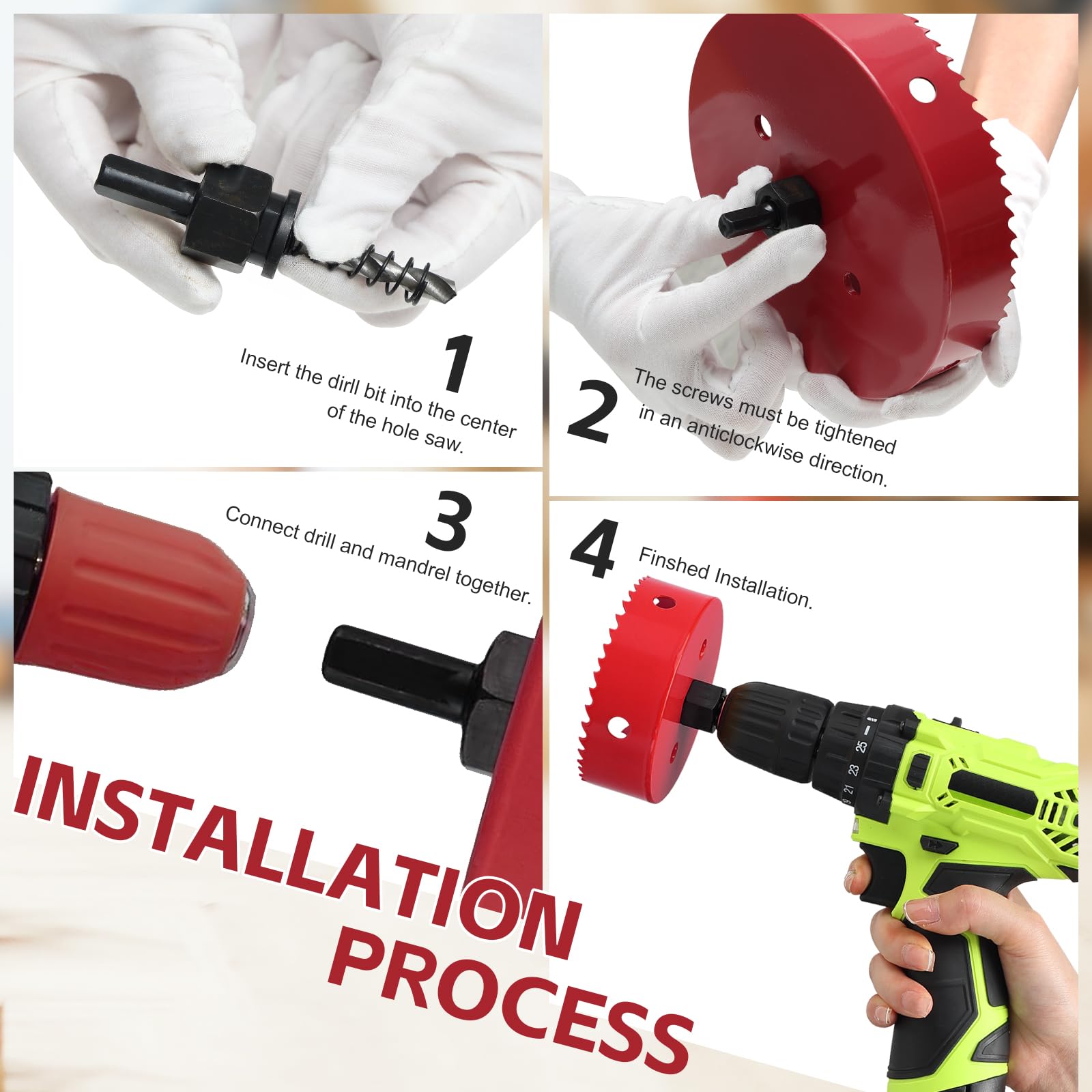 1
Insert the dirll bit into the center of the hole saw.

2
The screws must be tightened in an anticlockwise direction.

3
Connect drill and mandrel together.

4
Finshed Installation.

25
23
21

INSTALLATION PROCESS