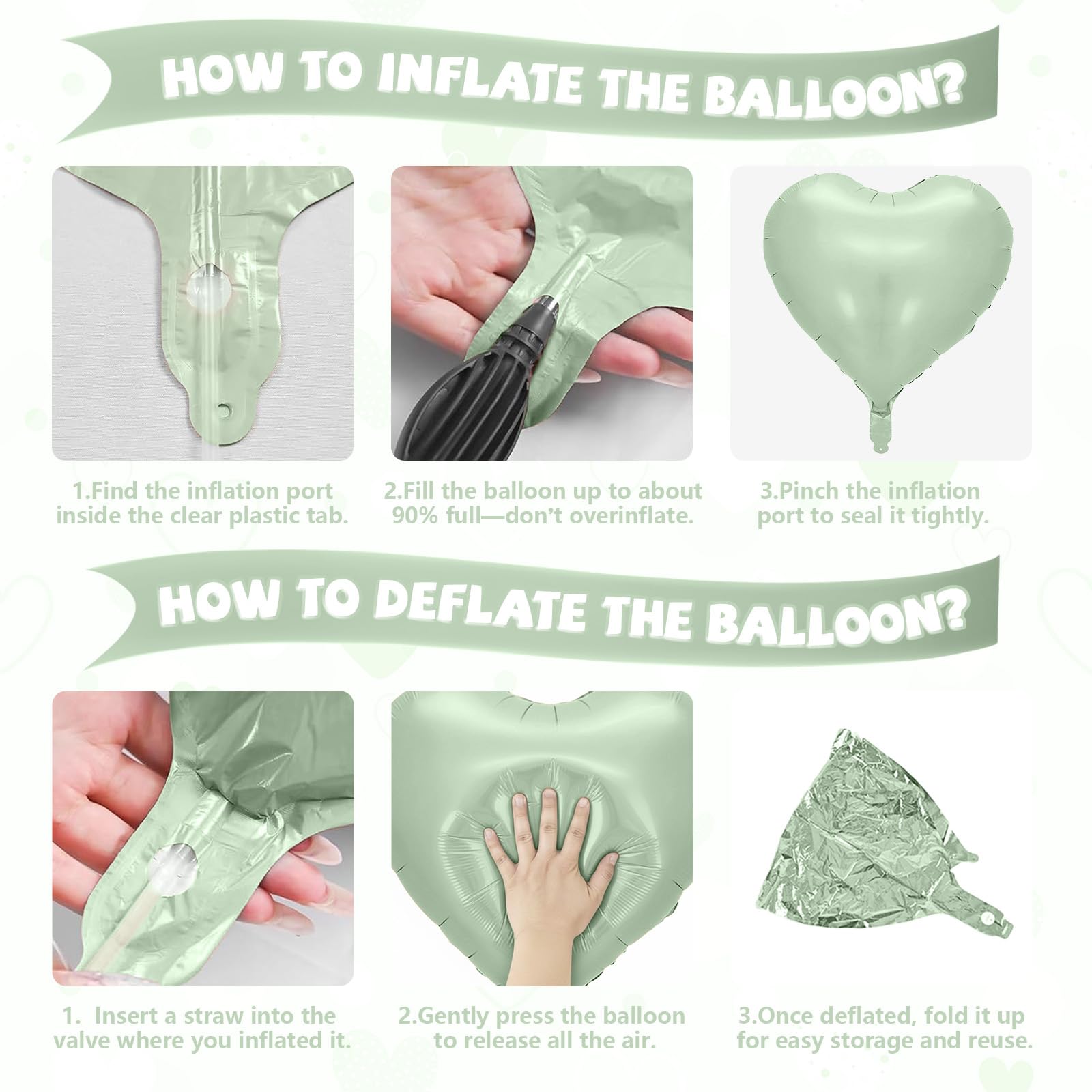 HOW TO INFLATE THE BALLOON?

1.Find the inflation port inside the clear plastic tab.

2.Fill the balloon up to about 90% full—don't overinflate.

3.Pinch the inflation port to seal it tightly.

HOW TO DEFLATE THE BALLOON?

1. Insert a straw into the valve where you inflated it.

2.Gently press the balloon to release all the air.

3.Once deflated, fold it up for easy storage and reuse.