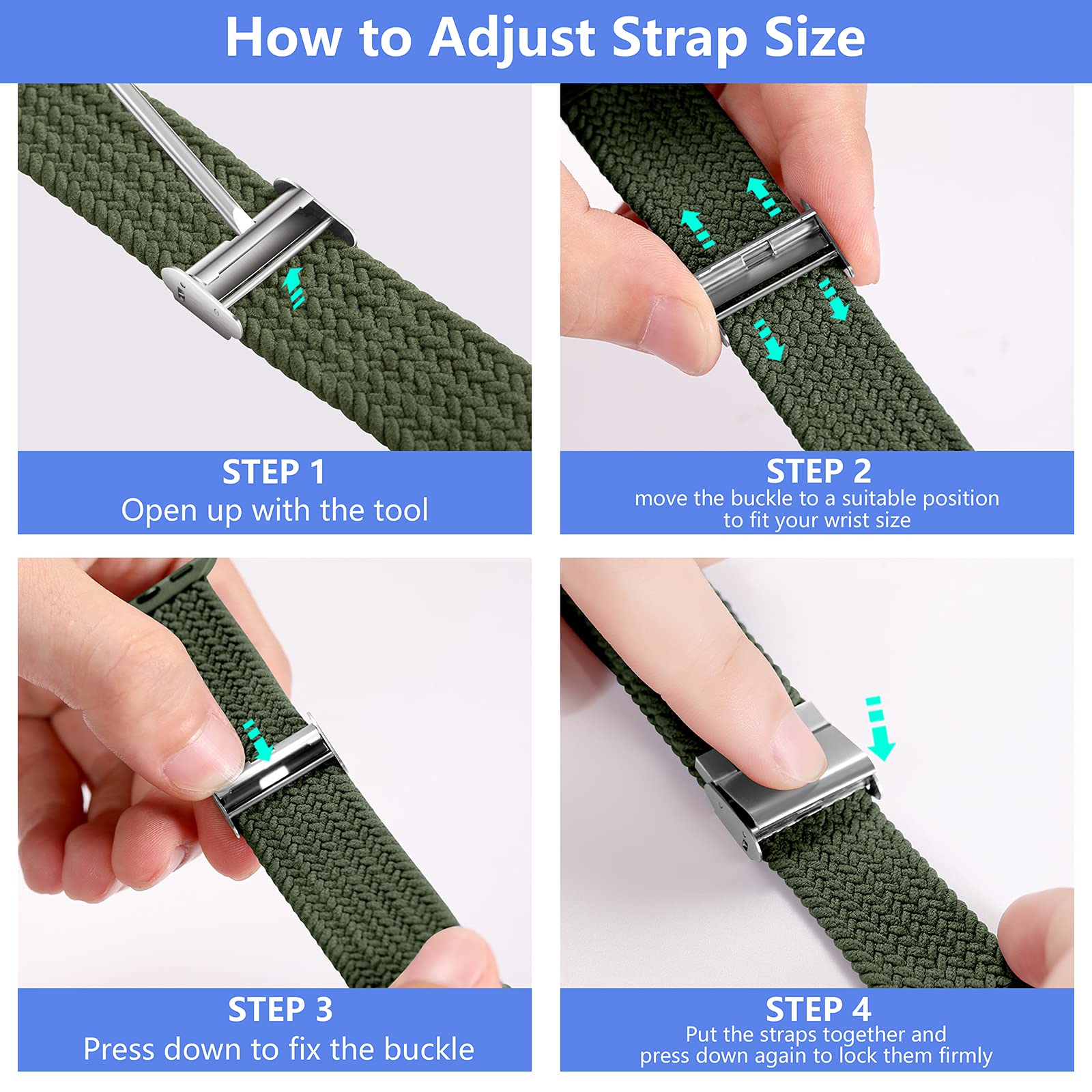 How to Adjust Strap Size

STEP 1
Open up with the tool

STEP 2
move the buckle to a suitable position to fit your wrist size

STEP 3
Press down to fix the buckle

STEP 4
Put the straps together and press down again to lock them firmly