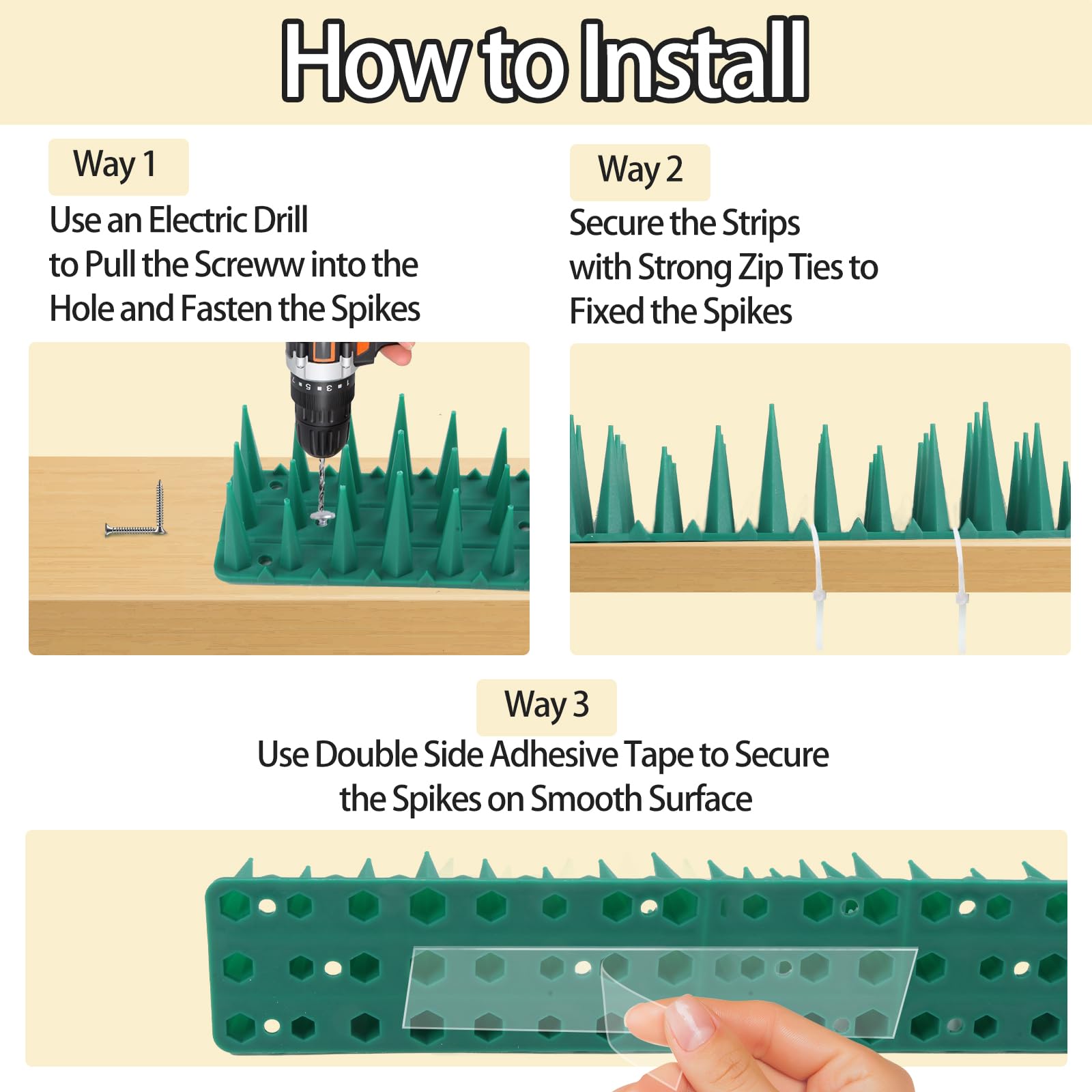 How to Install

Way 1

Use an Electric Drill to Pull the Screww into the Hole and Fasten the Spikes

Way 2

Secure the Strips with Strong Zip Ties to Fixed the Spikes

Way 3

Use Double Side Adhesive Tape to Secure the Spikes on Smooth Surface