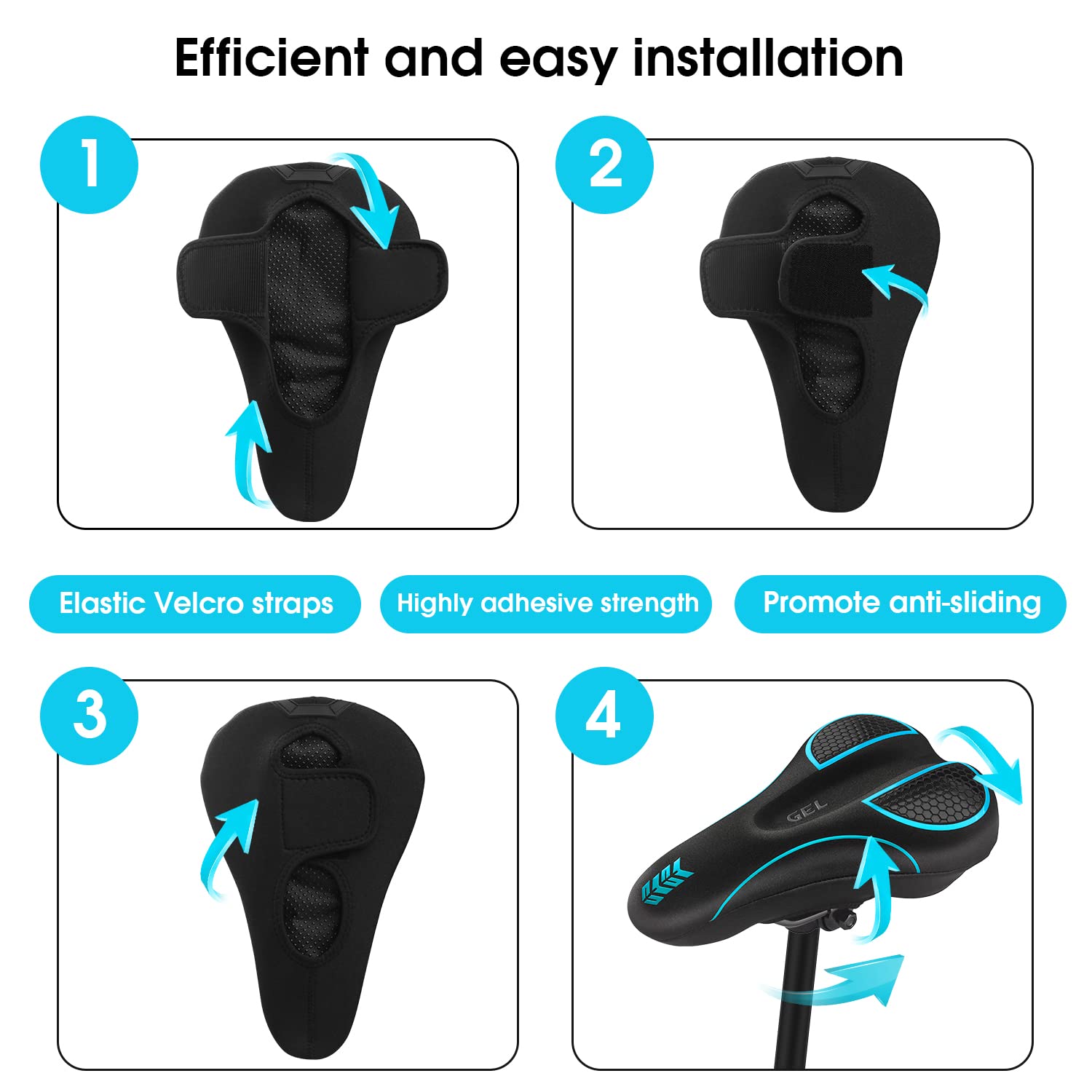 Efficient and easy installation

1

2

Elastic Velcro straps

Highly adhesive strength

Promote anti-sliding

3

4

GEL