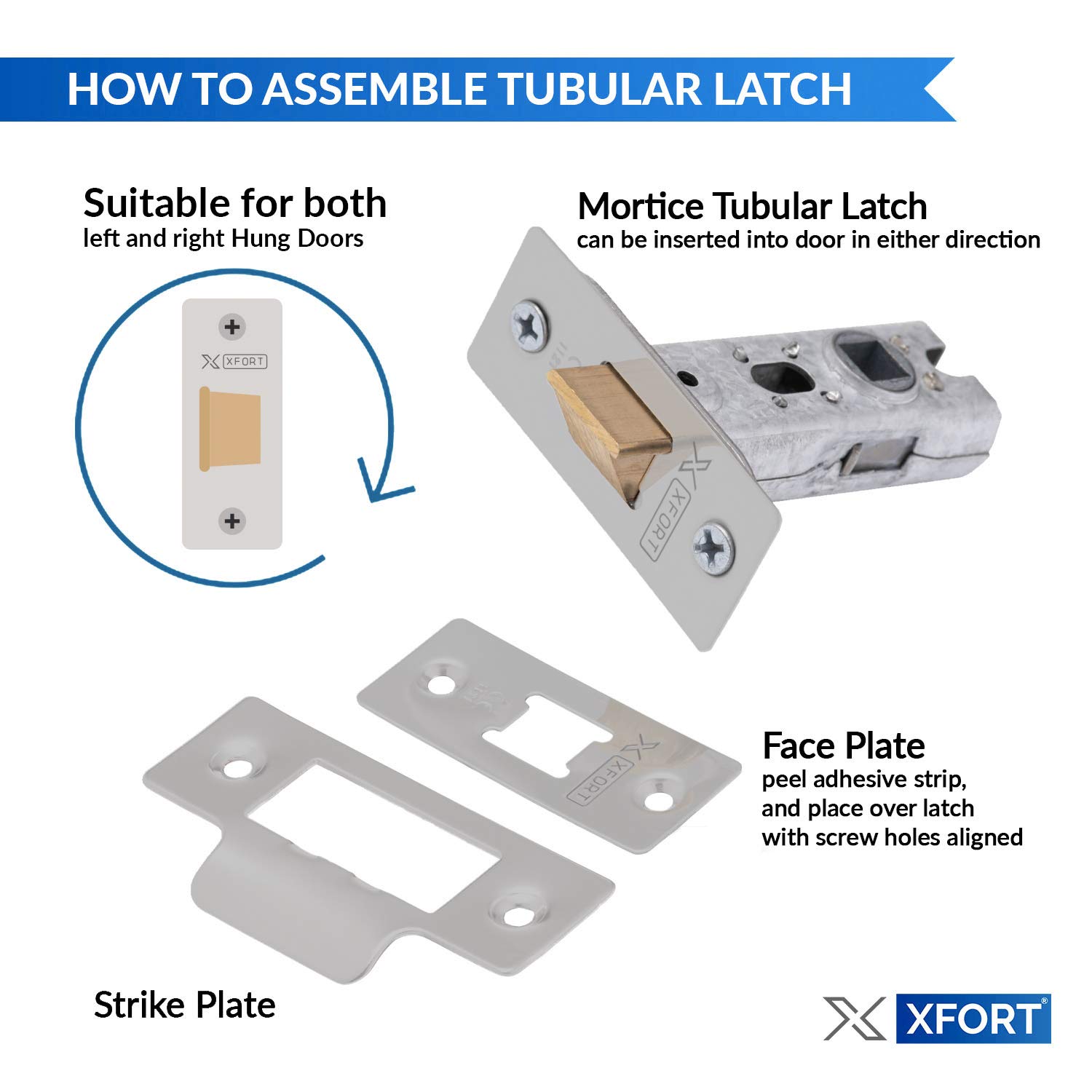 HOW TO ASSEMBLE TUBULAR LATCH

Suitable for both
left and right Hung Doors

XFORT

Mortice Tubular Latch
can be inserted into door in either direction

XFORT

XFORT

Face Plate
peel adhesive strip, and place over latch with screw holes aligned

Strike Plate

XFORT®