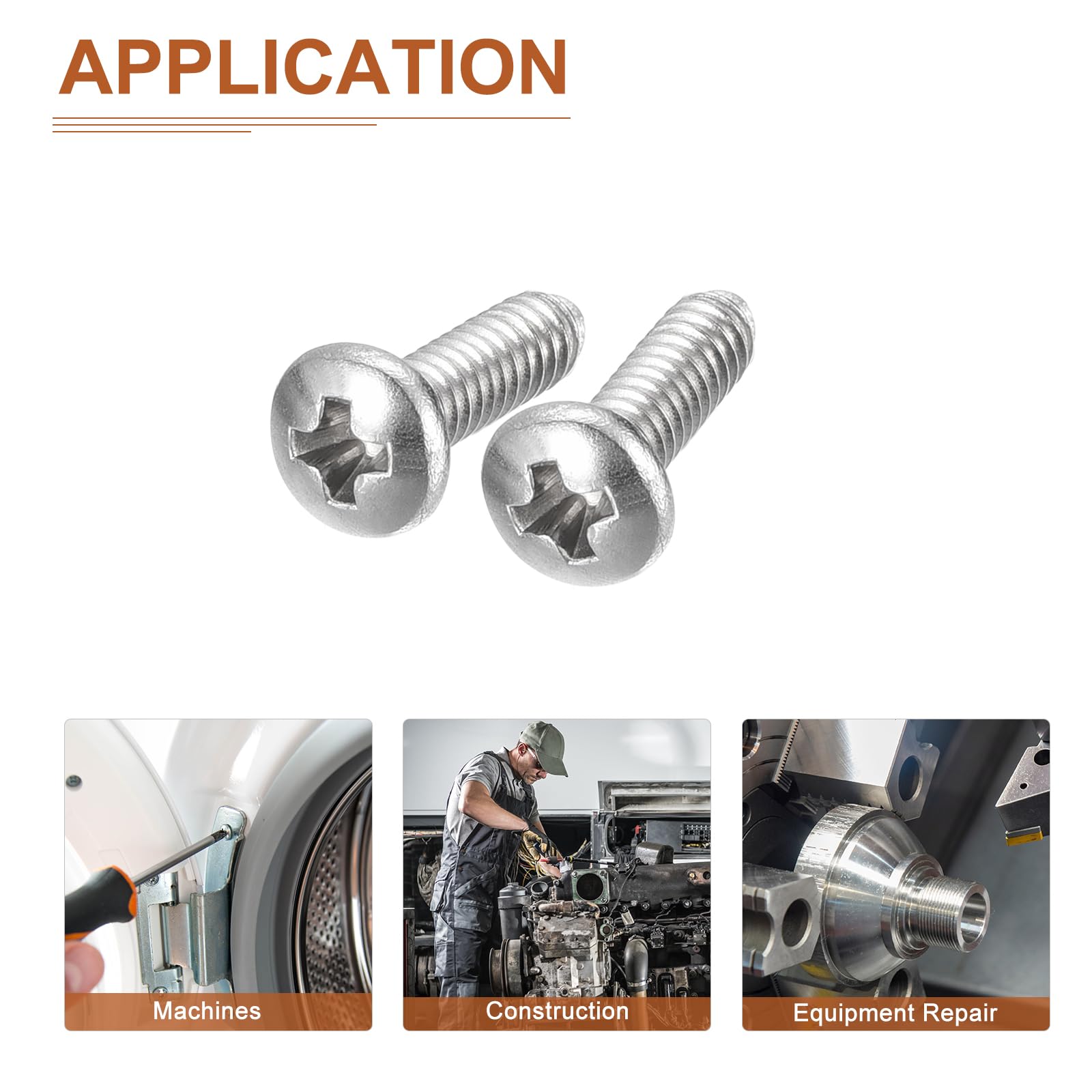 APPLICATION

Machines

Construction

Equipment Repair