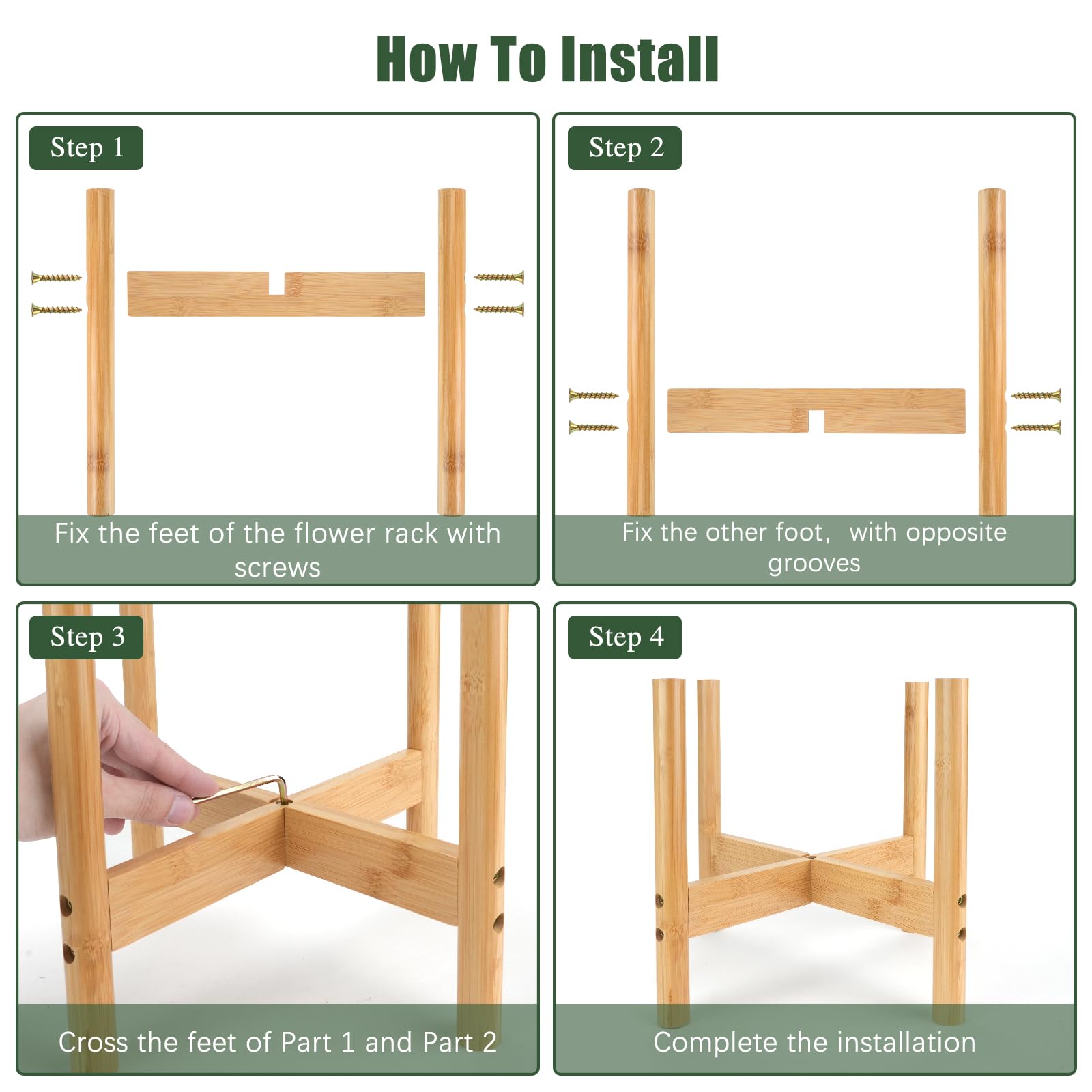 How To Install

Step 1

Fix the feet of the flower rack with screws

Step 2

Fix the other foot, with opposite grooves

Step 3

Cross the feet of Part 1 and Part 2

Step 4

Complete the installation