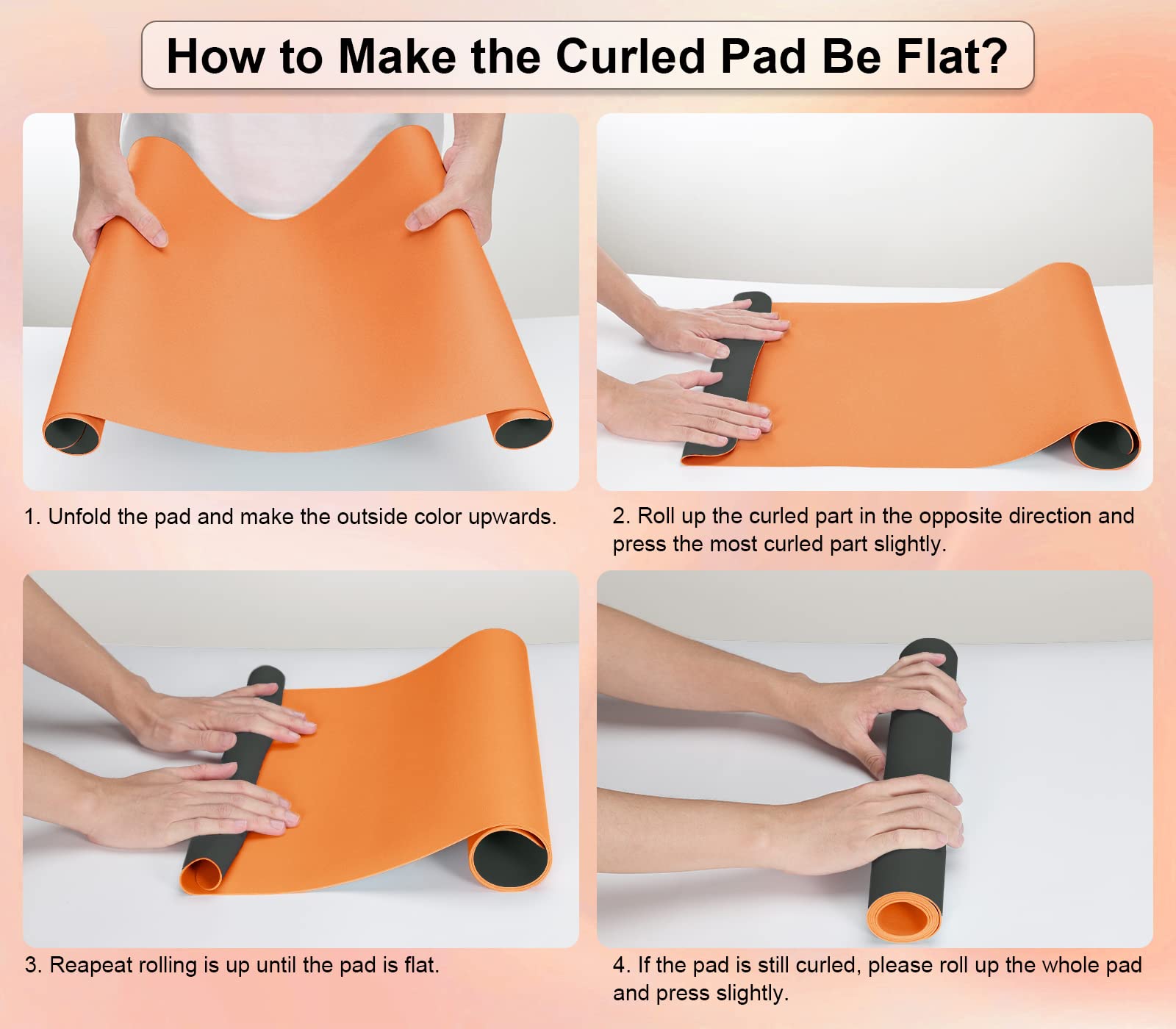 How to Make the Curled Pad Be Flat?

1. Unfold the pad and make the outside color upwards.

2. Roll up the curled part in the opposite direction and press the most curled part slightly.

3. Reapeat rolling is up until the pad is flat.

4. If the pad is still curled, please roll up the whole pad and press slightly.