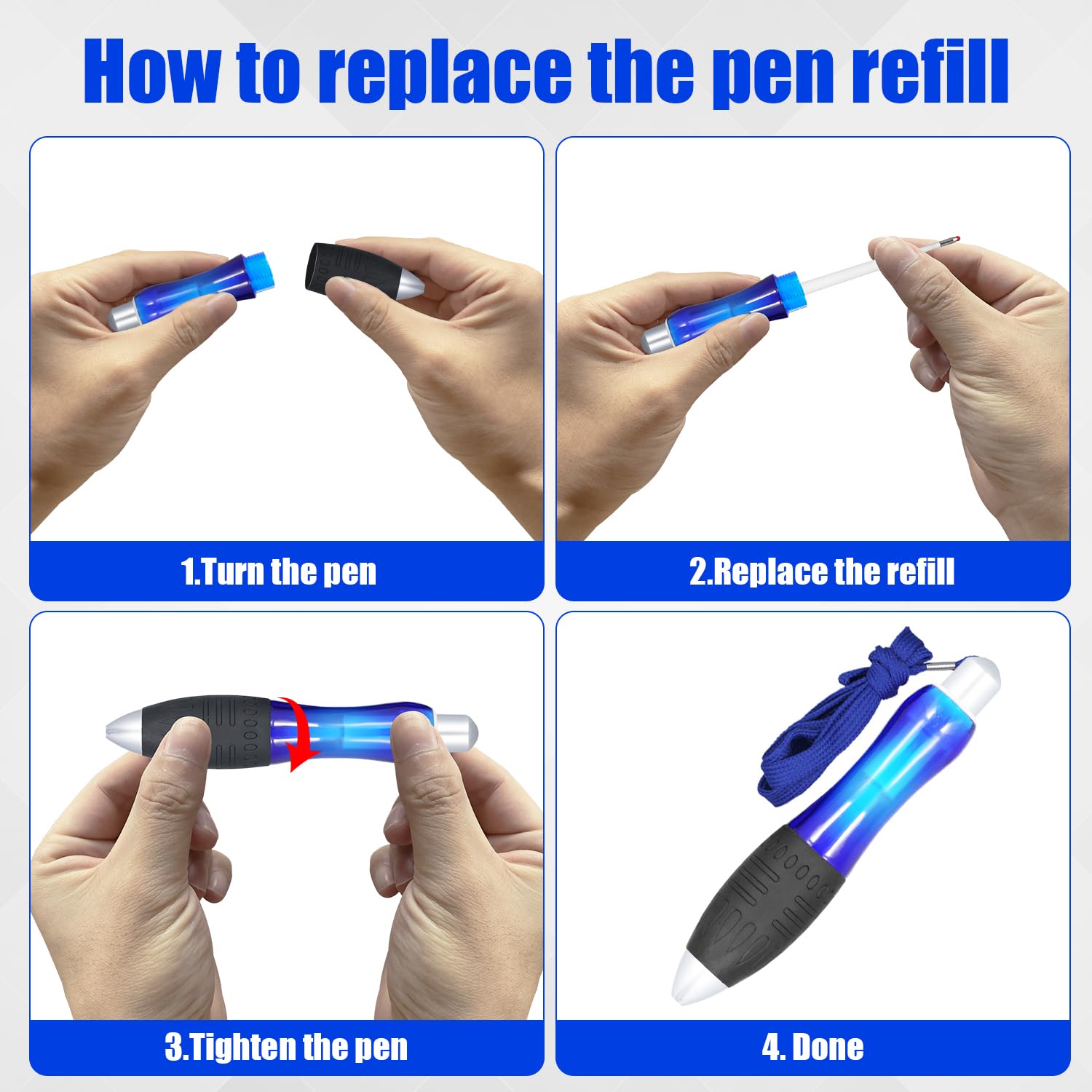 How to replace the pen refill

1.Turn the pen

2.Replace the refill

3.Tighten the pen

4. Done