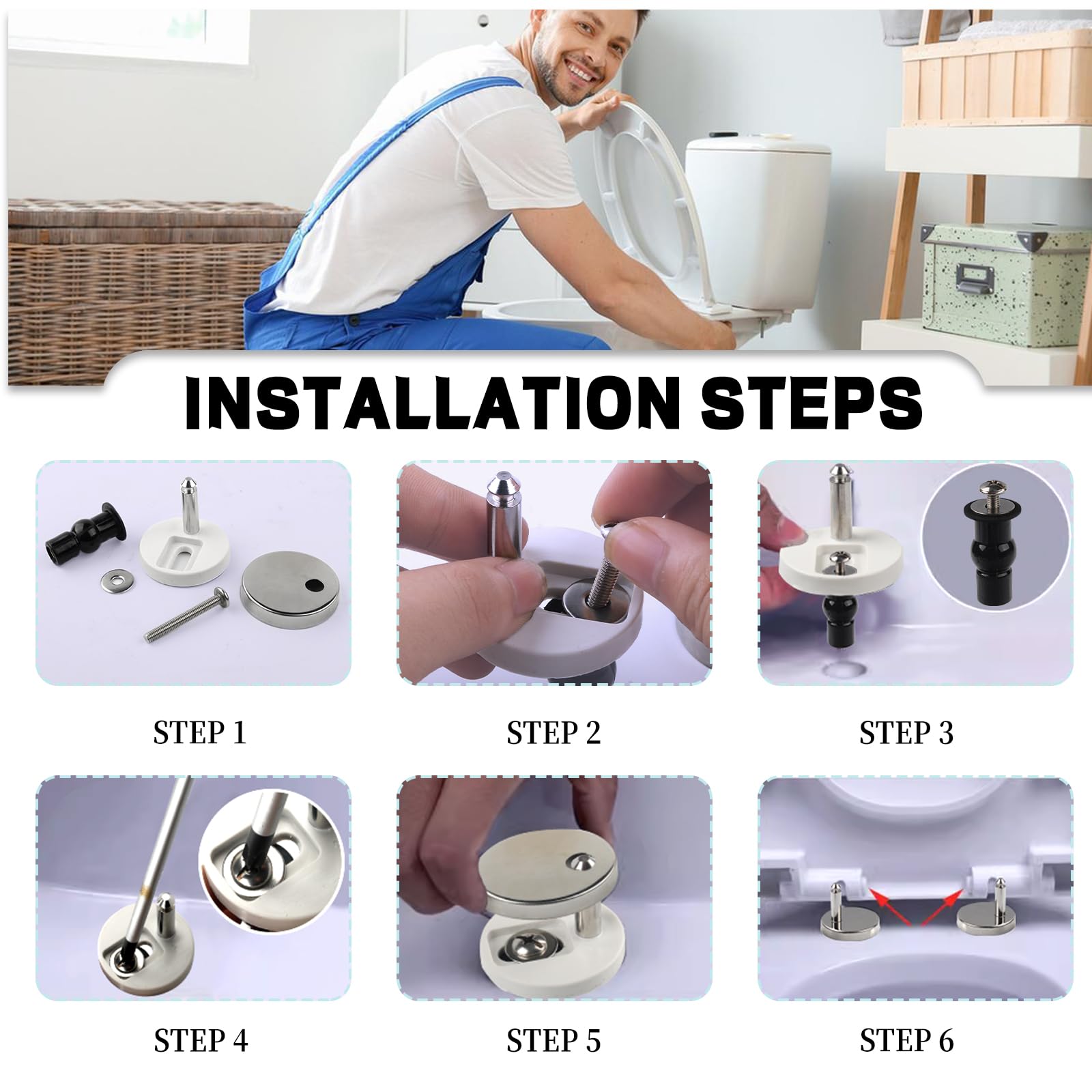 INSTALLATION STEPS

STEP 1

STEP 2

STEP 3

STEP 4

STEP 5

STEP 6