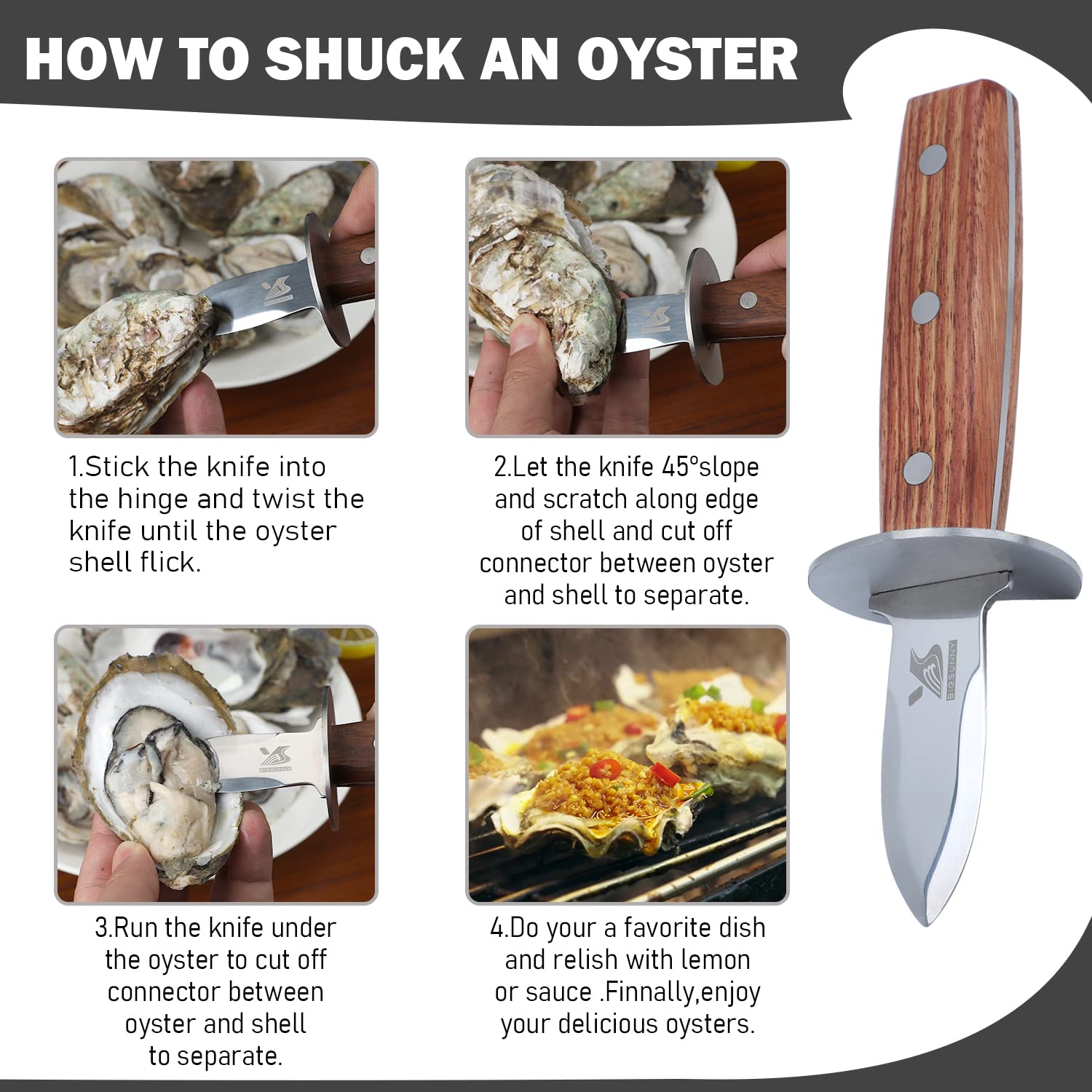 HOW TO SHUCK AN OYSTER

1.Stick the knife into the hinge and twist the knife until the oyster shell flick.

2.Let the knife 45°slope and scratch along edge of shell and cut off connector between oyster and shell to separate.

3.Run the knife under the oyster to cut off connector between oyster and shell to separate.

4.Do your a favorite dish and relish with lemon or sauce .Finnally,enjoy your delicious oysters.

BIGSUNNY