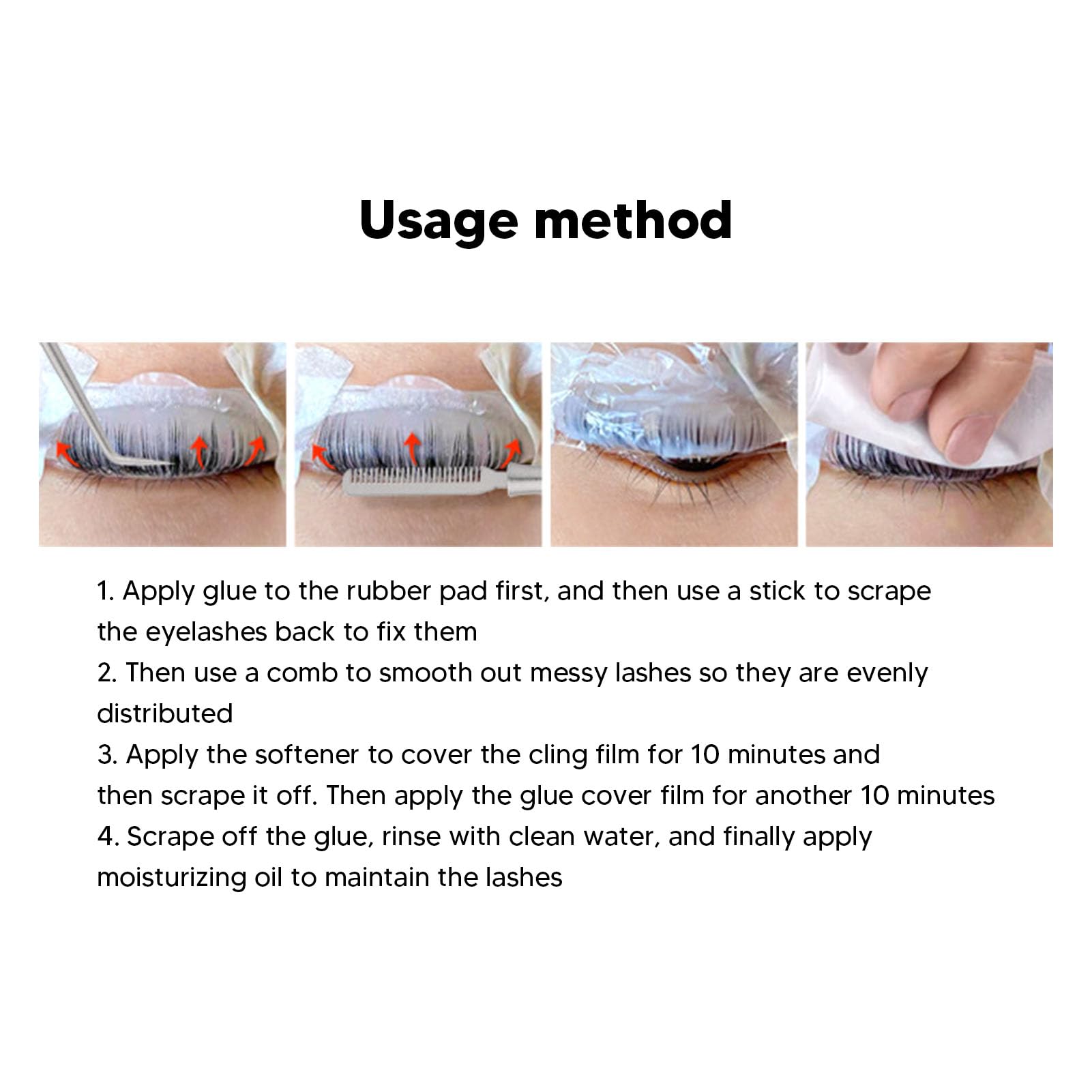 Usage method

1. Apply glue to the rubber pad first, and then use a stick to scrape the eyelashes back to fix them
2. Then use a comb to smooth out messy lashes so they are evenly distributed
3. Apply the softener to cover the cling film for 10 minutes and then scrape it off. Then apply the glue cover film for another 10 minutes
4. Scrape off the glue, rinse with clean water, and finally apply moisturizing oil to maintain the lashes