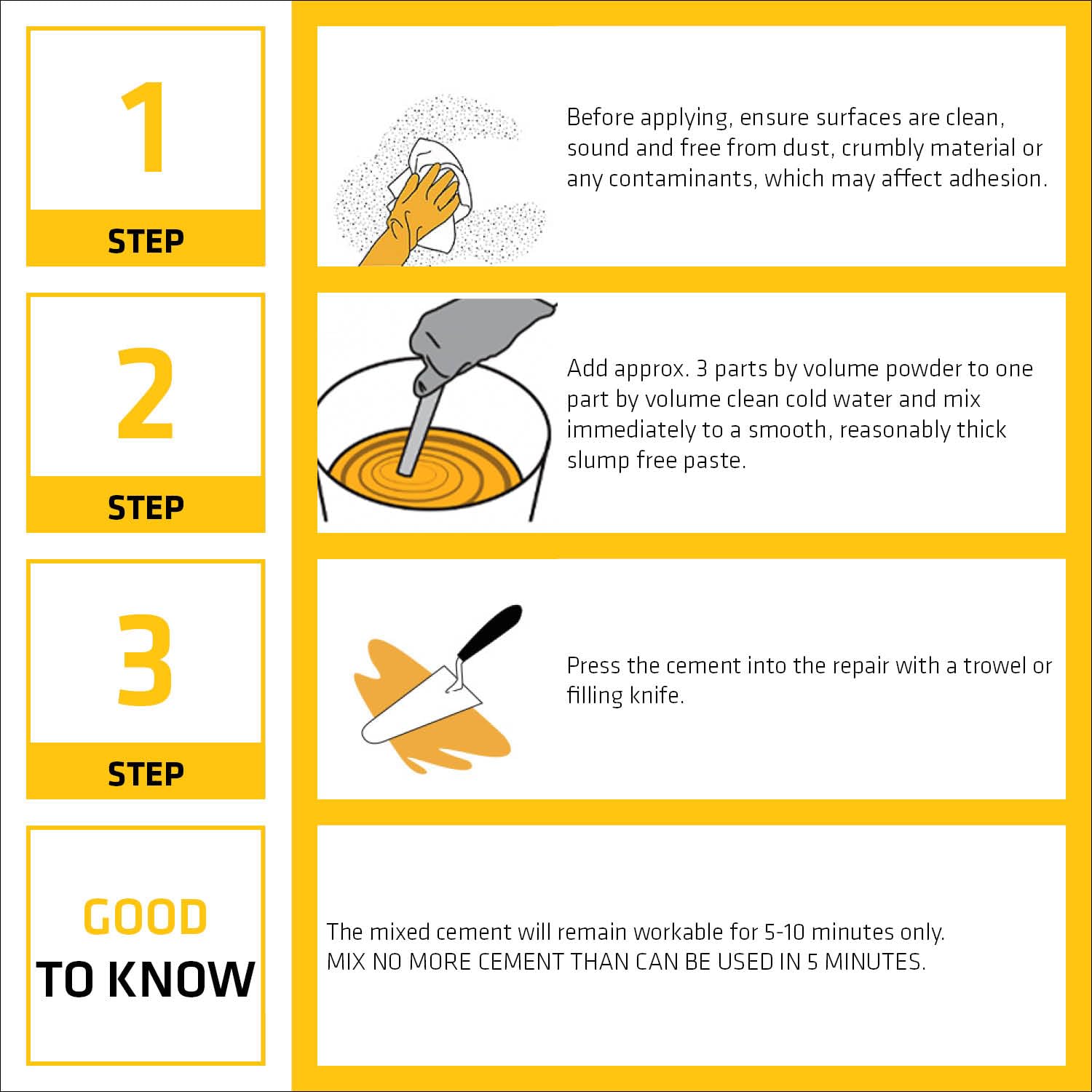 1
STEP

Before applying, ensure surfaces are clean, sound and free from dust, crumbly material or any contaminants, which may affect adhesion.

2
STEP

Add approx. 3 parts by volume powder to one part by volume clean cold water and mix immediately to a smooth, reasonably thick slump free paste.

3
STEP

Press the cement into the repair with a trowel or filling knife.

GOOD
TO KNOW

The mixed cement will remain workable for 5-10 minutes only.
MIX NO MORE CEMENT THAN CAN BE USED IN 5 MINUTES.