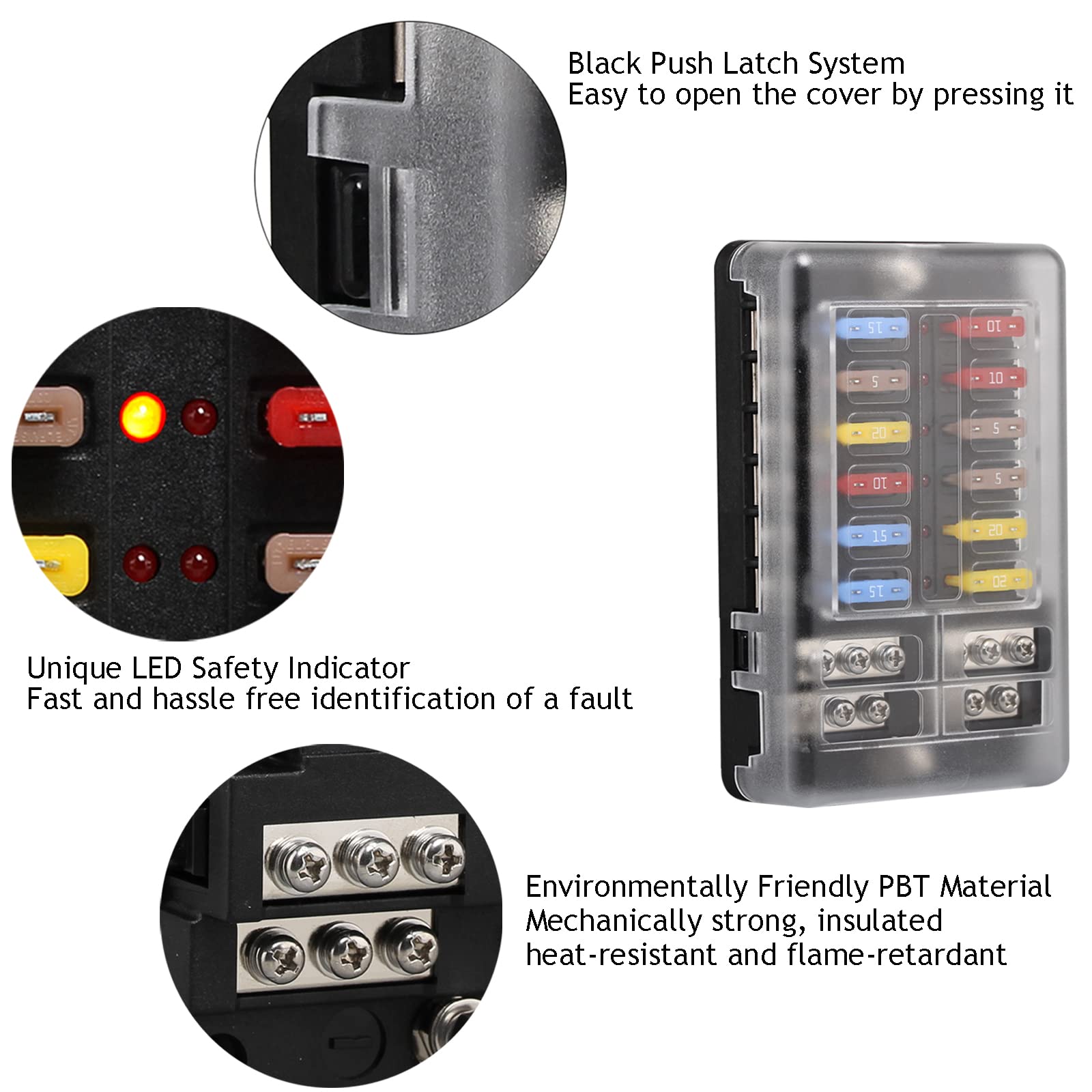 Black Push Latch System
Easy to open the cover by pressing it

15
5
20
10
15
15
10
10
5
5
20
20

Unique LED Safety Indicator
Fast and hassle free identification of a fault

Environmentally Friendly PBT Material
Mechanically strong, insulated
heat-resistant and flame-retardant