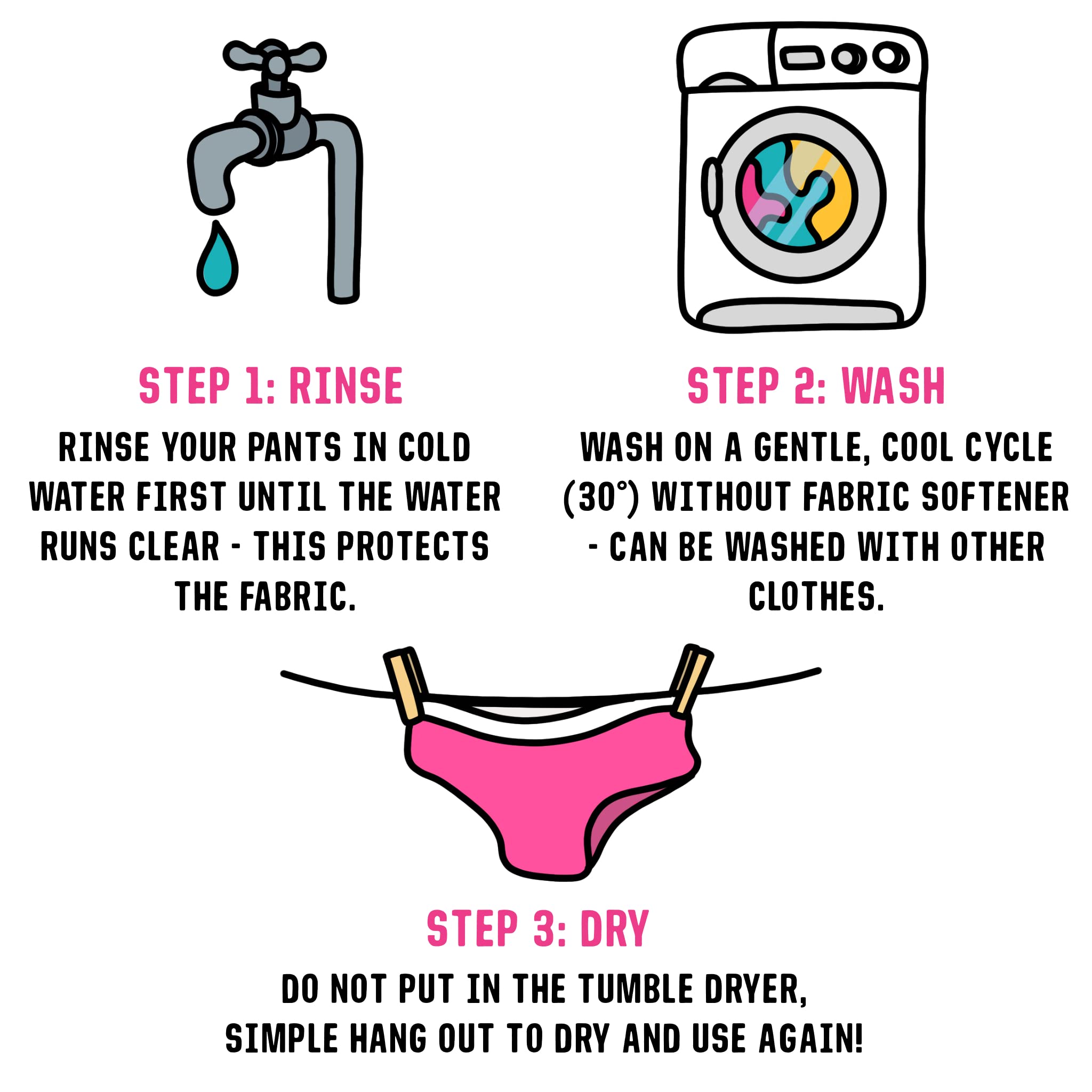 STEP 1: RINSE

RINSE YOUR PANTS IN COLD WATER FIRST UNTIL THE WATER RUNS CLEAR - THIS PROTECTS THE FABRIC.

STEP 2: WASH

WASH ON A GENTLE, COOL CYCLE (30°) WITHOUT FABRIC SOFTENER - CAN BE WASHED WITH OTHER CLOTHES.

STEP 3: DRY

DO NOT PUT IN THE TUMBLE DRYER, SIMPLE HANG OUT TO DRY AND USE AGAIN!