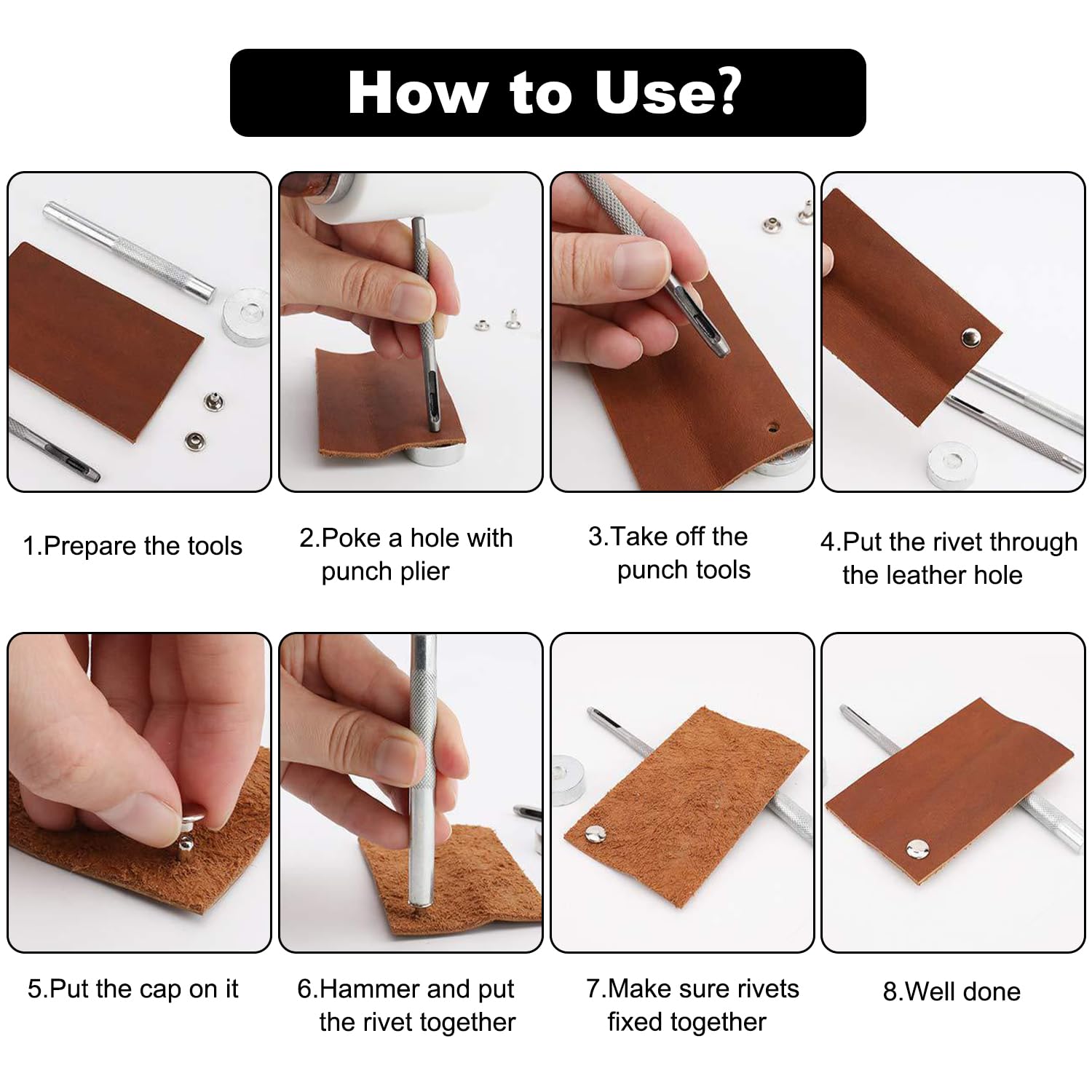 How to Use?

1.Prepare the tools

2.Poke a hole with punch plier

3.Take off the punch tools

4.Put the rivet through the leather hole

5.Put the cap on it

6.Hammer and put the rivet together

7.Make sure rivets fixed together

8.Well done