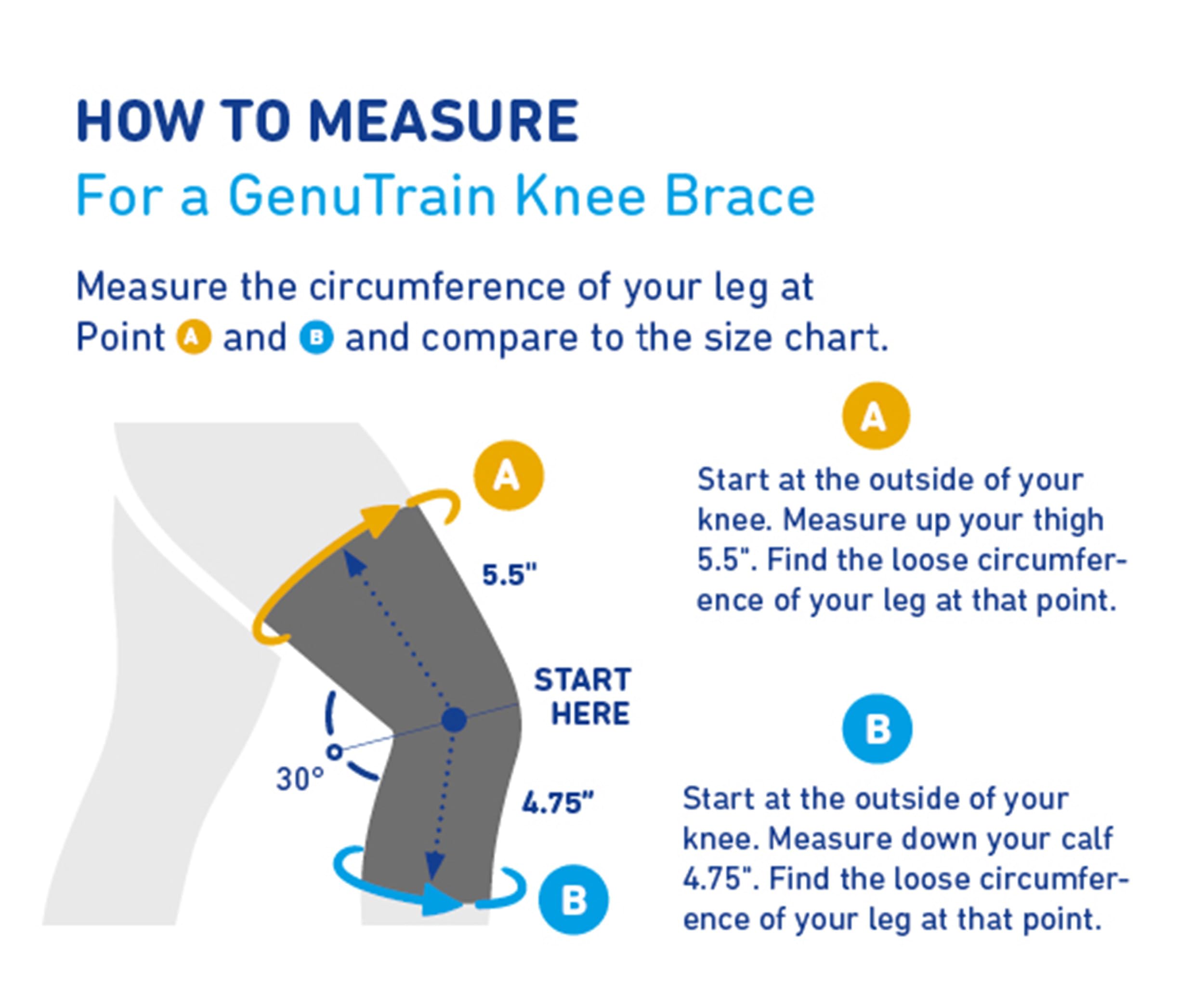 HOW TO MEASURE
For a GenuTrain Knee Brace

Measure the circumference of your leg at Point A and B and compare to the size chart.

A
5.5"
START HERE
30°
4.75"
B

A
Start at the outside of your knee. Measure up your thigh 5.5". Find the loose circumference of your leg at that point.

B
Start at the outside of your knee. Measure down your calf 4.75". Find the loose circumference of your leg at that point.