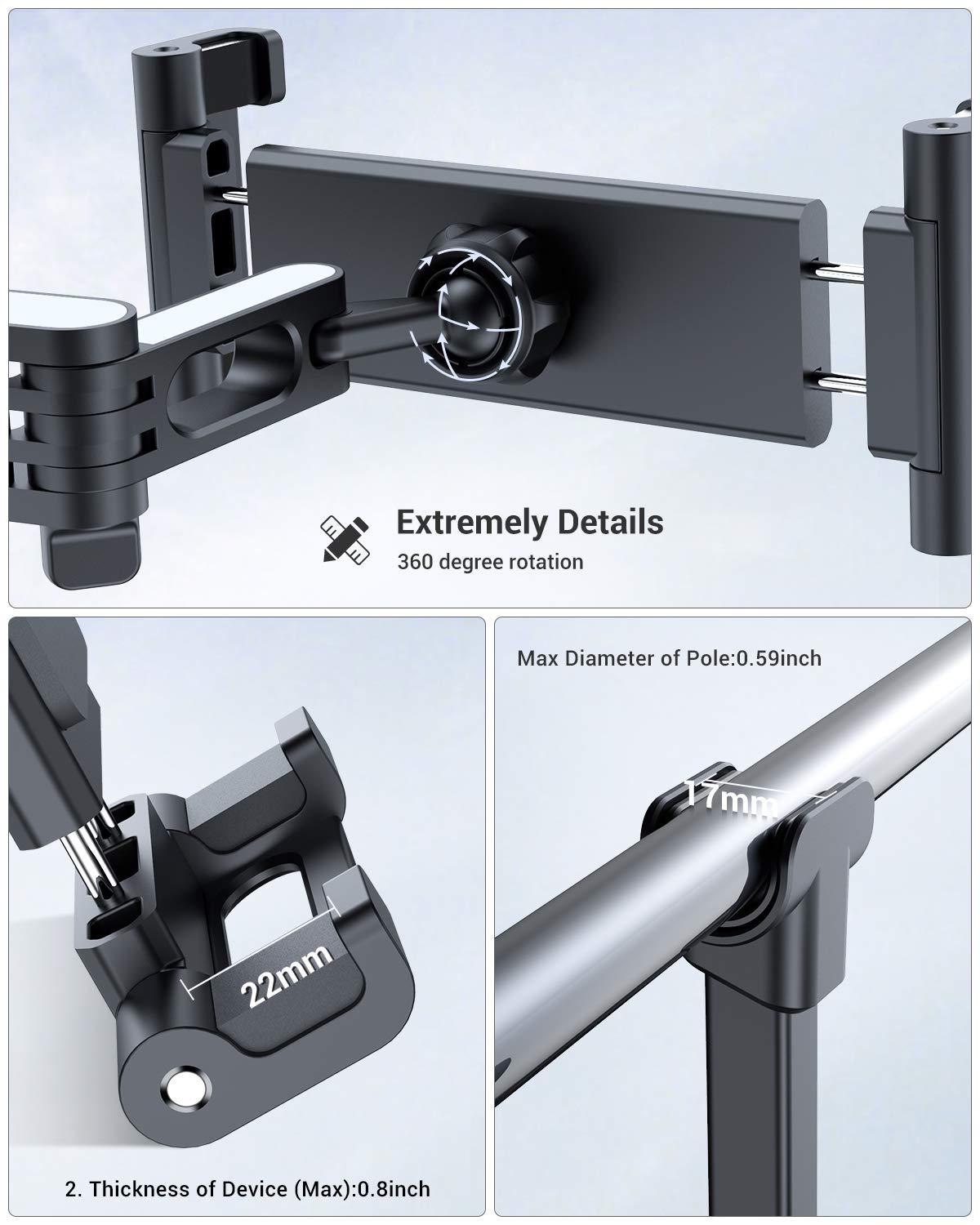 Extremely Details
360 degree rotation

22mm

2. Thickness of Device (Max):0.8inch

Max Diameter of Pole:0.59inch

17mm