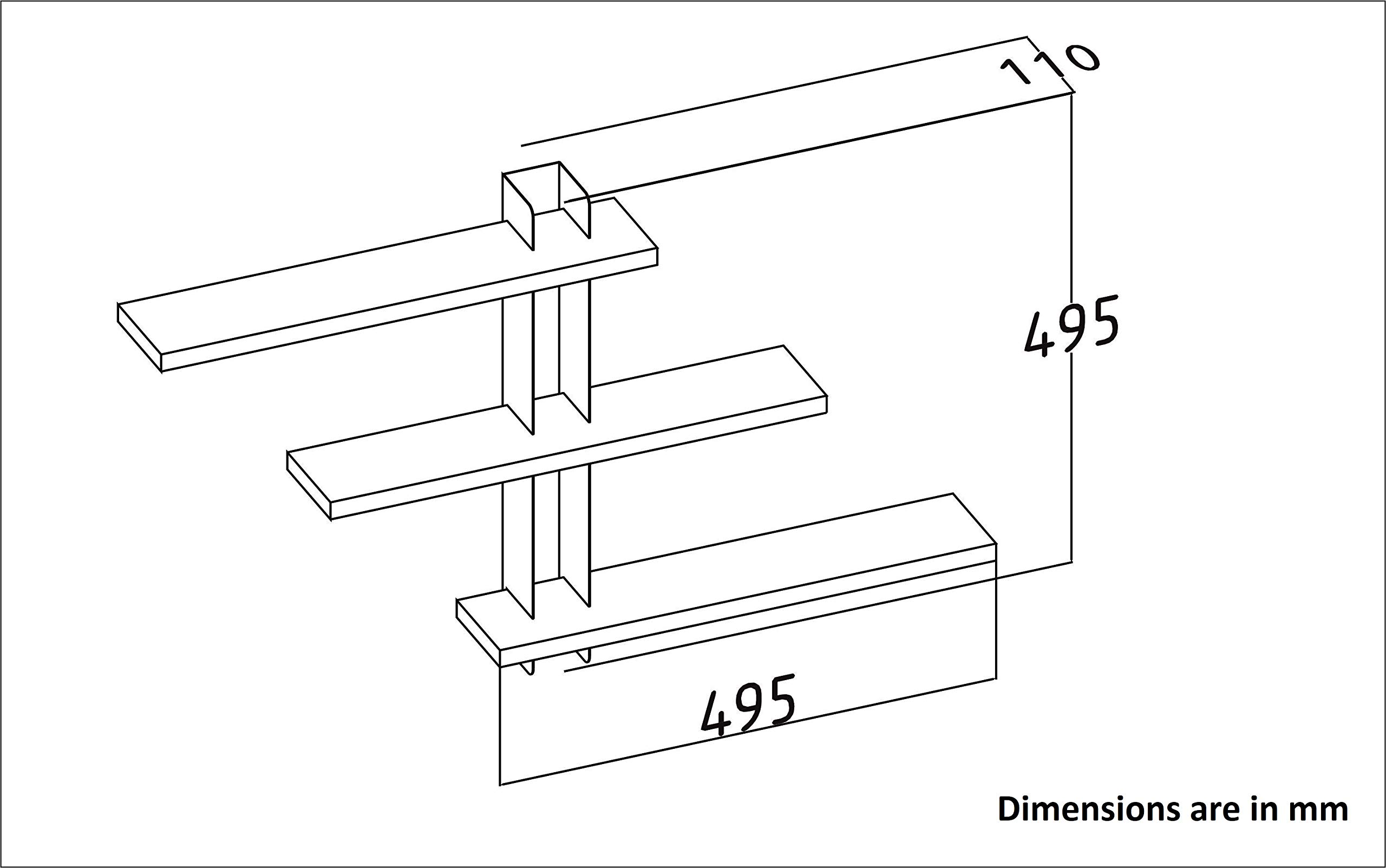 110

495

495

Dimensions are in mm